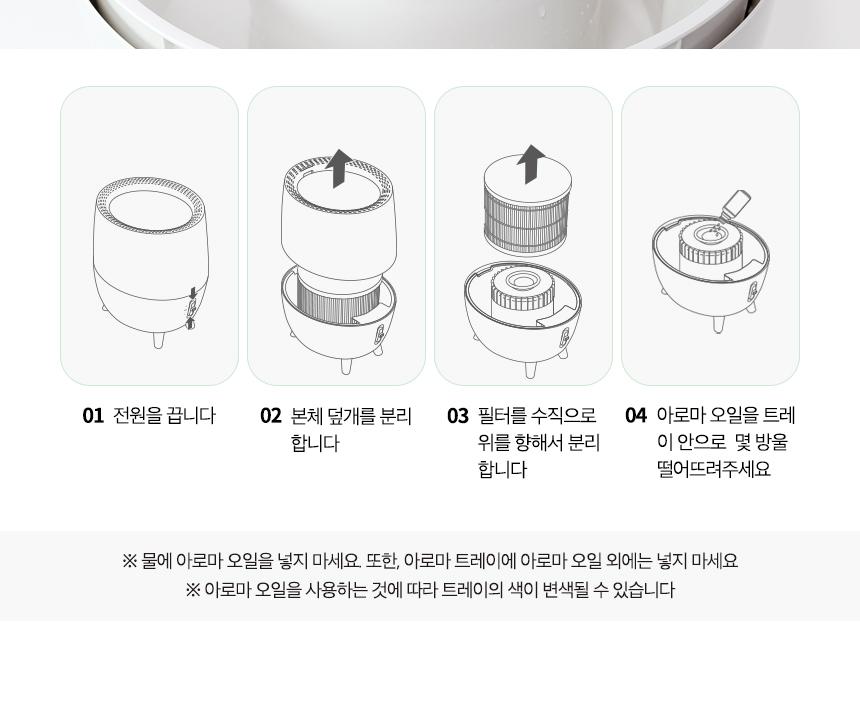 01 전원을 끕니다

02 본체 덮개를 분리합니다

03 필터를 수직으로 위를 향해서 분리합니다

04 아로마 오일을 트레이 안으로 몇 방울 떨어뜨려주세요

※ 물에 아로마 오일을 넣지 마세요. 또한, 아로마 트레이에 아로마 오일 외에는 넣지 마세요
※ 아로마 오일을 사용하는 것에 따라 트레이의 색이 변색될 수 있습니다