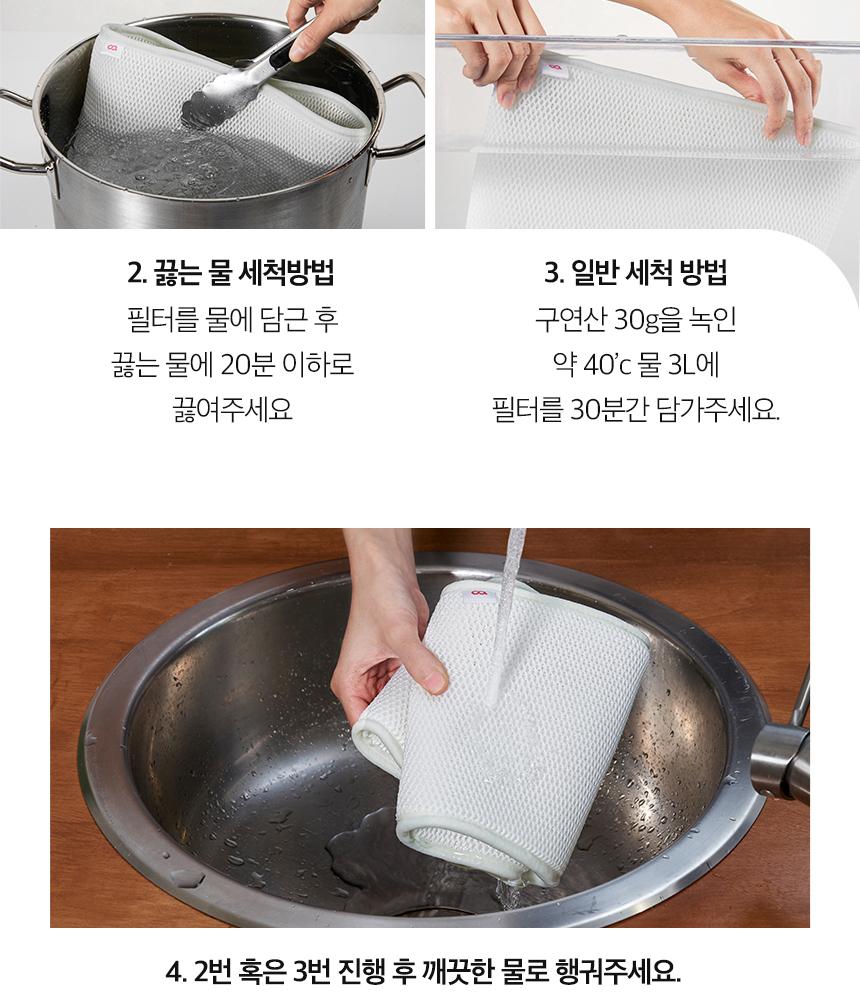 2. 끓는 물 세척방법
필터를 물에 담근 후
끓는 물에 20분 이하로
끓여주세요

3. 일반 세척 방법
구연산 30g을 녹인
약 40'c 물 3L에
필터를 30분간 담가주세요.

4. 2번 혹은 3번 진행 후 깨끗한 물로 행궈주세요.