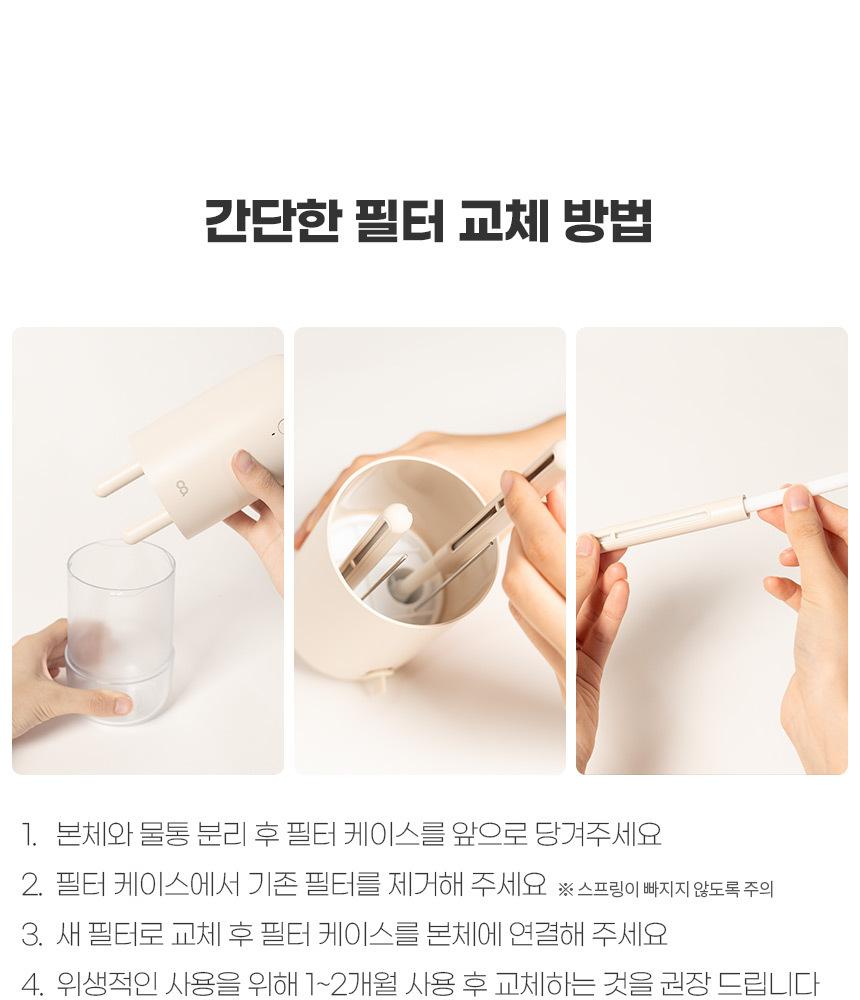 간단한 필터 교체 방법

1. 본체와 물통 분리 후 필터 케이스를 앞으로 당겨주세요

2. 필터 케이스에서 기존 필터를 제거해 주세요 ※ 스프링이 빠지지 않도록 주의

3. 새 필터로 교체 후 필터 케이스를 본체에 연결해 주세요

4. 위생적인 사용을 위해 1~2개월 사용 후 교체하는 것을 권장 드립니다