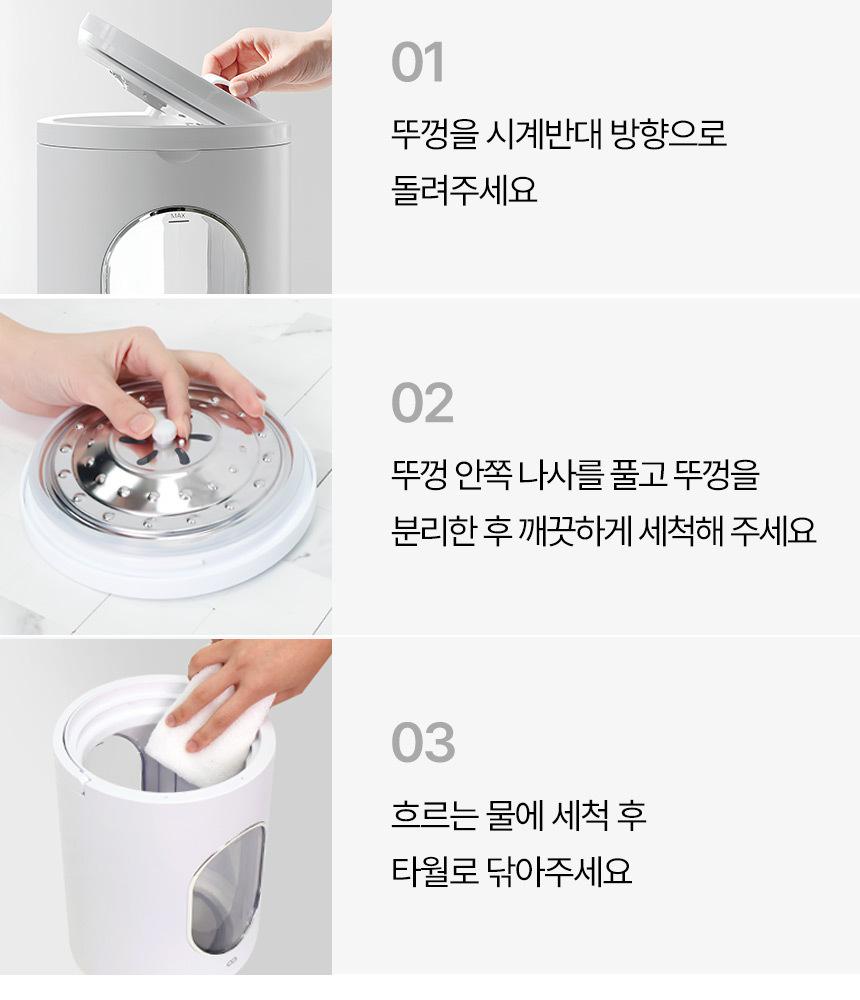 MAX

01

뚜껑을 시계반대 방향으로 돌려주세요

02

뚜껑 안쪽 나사를 풀고 뚜껑을 분리한 후 깨끗하게 세척해 주세요

03

흐르는 물에 세척 후 타월로 닦아주세요