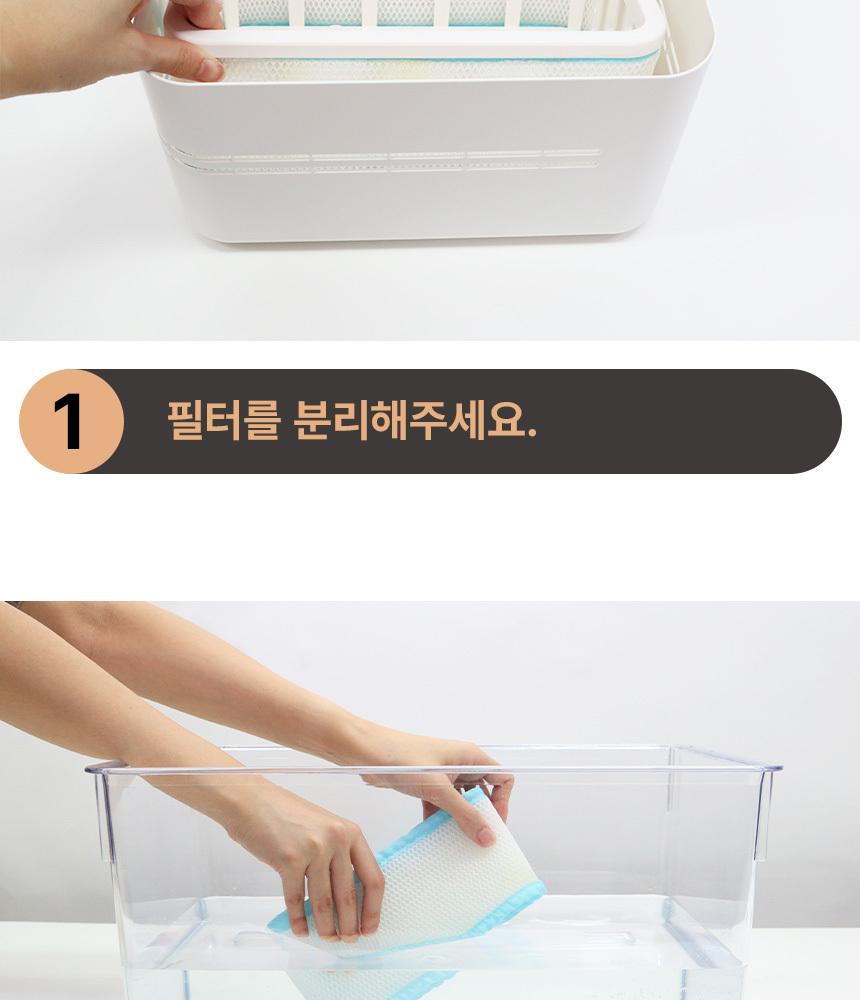 1 필터를 분리해주세요.