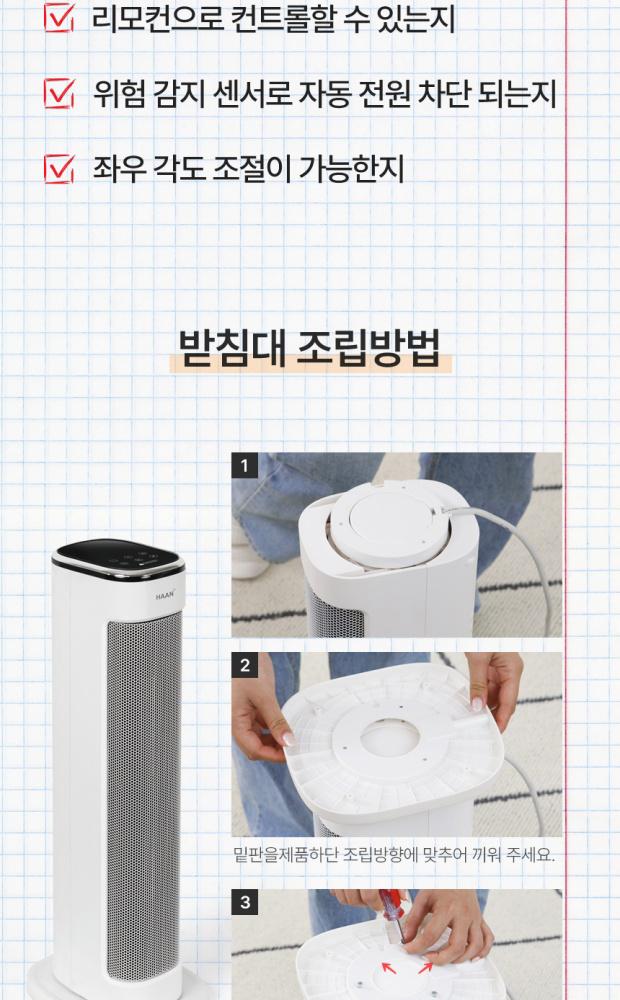 리모컨으로 컨트롤할 수 있는지

위험 감지 센서로 자동 전원 차단 되는지

좌우 각도 조절이 가능한지

받침대 조립방법

HAAN

1

2

밑판을제품하단 조립방향에 맞추어 끼워 주세요.

3