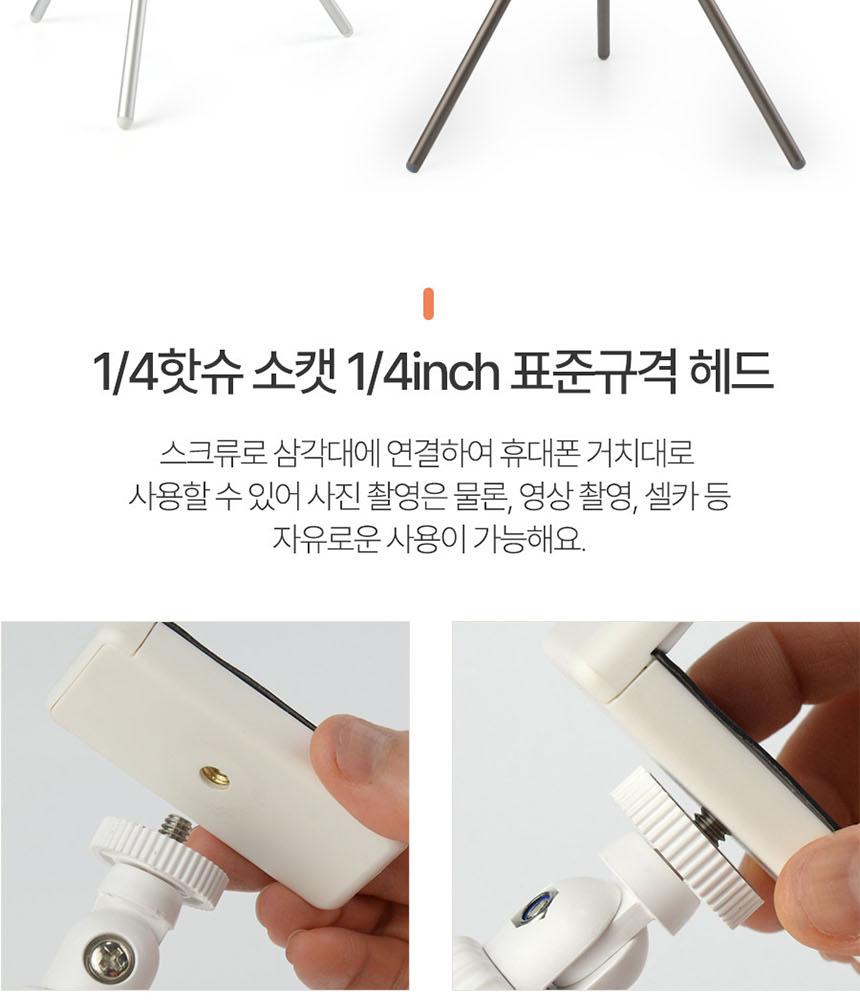 1/4핫슈 소캣 1/4inch 표준규격 헤드

스크류로 삼각대에 연결하여 휴대폰 거치대로 사용할 수 있어 사진 촬영은 물론, 영상 촬영, 셀카 등 자유로운 사용이 가능해요.