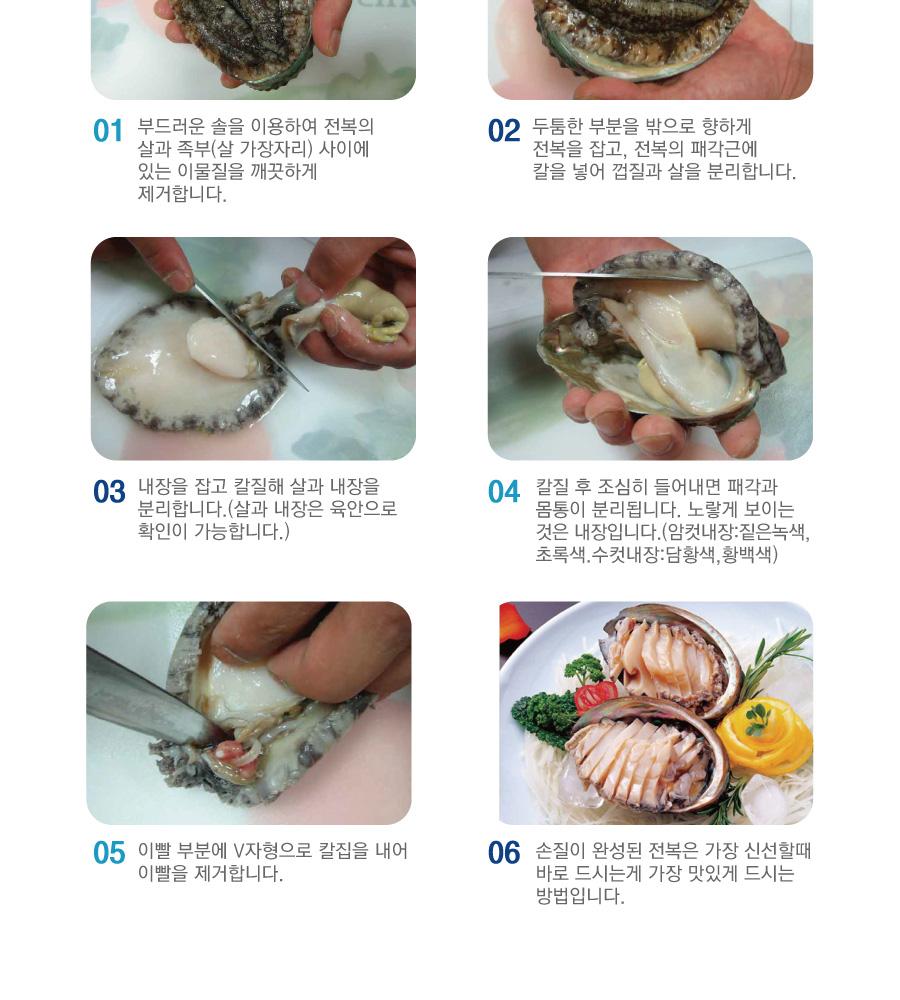 01 부드러운 솔을 이용하여 전복의 살과 족부(살 가장자리) 사이에 있는 이물질을 깨끗하게 제거합니다.

02 두툼한 부분을 밖으로 향하게 전복을 잡고, 전복의 패각근에 칼을 넣어 껍질과 살을 분리합니다.

03 내장을 잡고 칼질해 살과 내장을 분리합니다.(살과 내장은 육안으로 확인이 가능합니다.)

04 칼질 후 조심히 들어내면 패각과 몸통이 분리됩니다. 노랗게 보이는 것은 내장입니다.(암컷내장:짙은녹색, 초록색.수컷내장:담황색,황백색)

05 이빨 부분에 V자형으로 칼집을 내어 이빨을 제거합니다.

06 손질이 완성된 전복은 가장 신선할때 바로 드시는게 가장 맛있게 드시는 방법입니다.