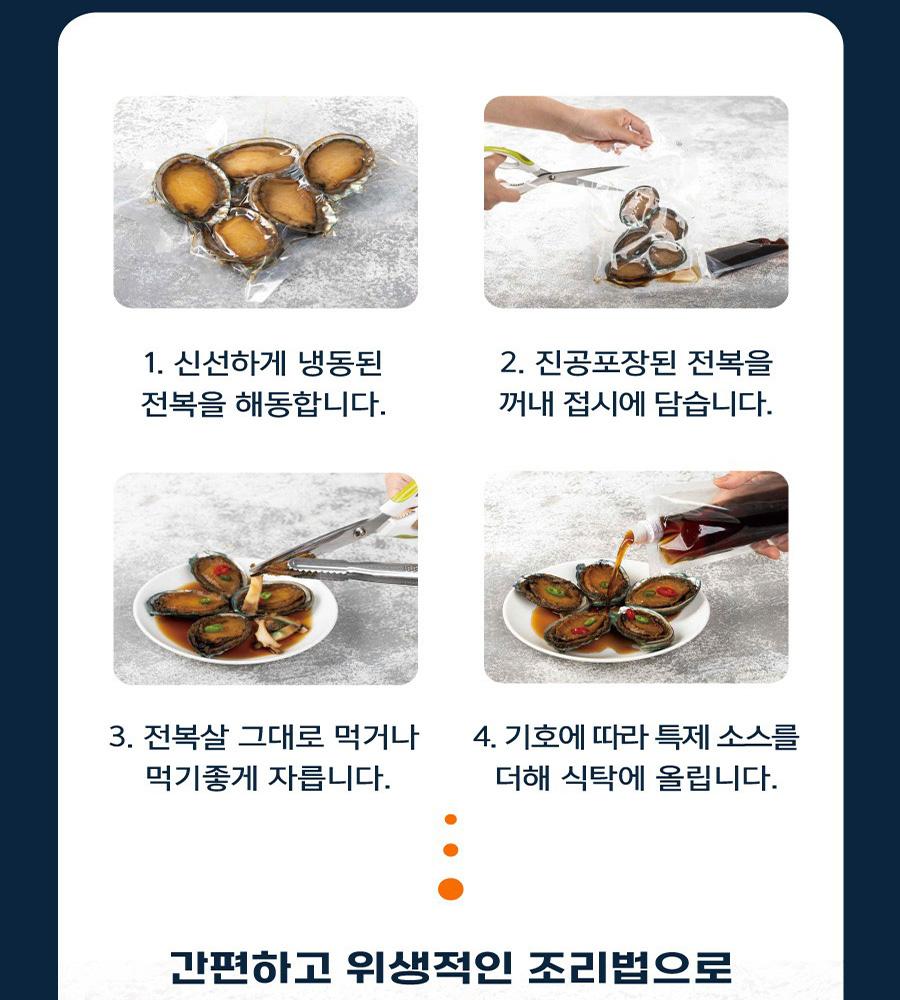 1. 신선하게 냉동된 전복을 해동합니다.

2. 진공포장된 전복을 꺼내 접시에 담습니다.

3. 전복살 그대로 먹거나 먹기좋게 자릅니다.

4. 기호에 따라 특제 소스를 더해 식탁에 올립니다.

간편하고 위생적인 조리법으로