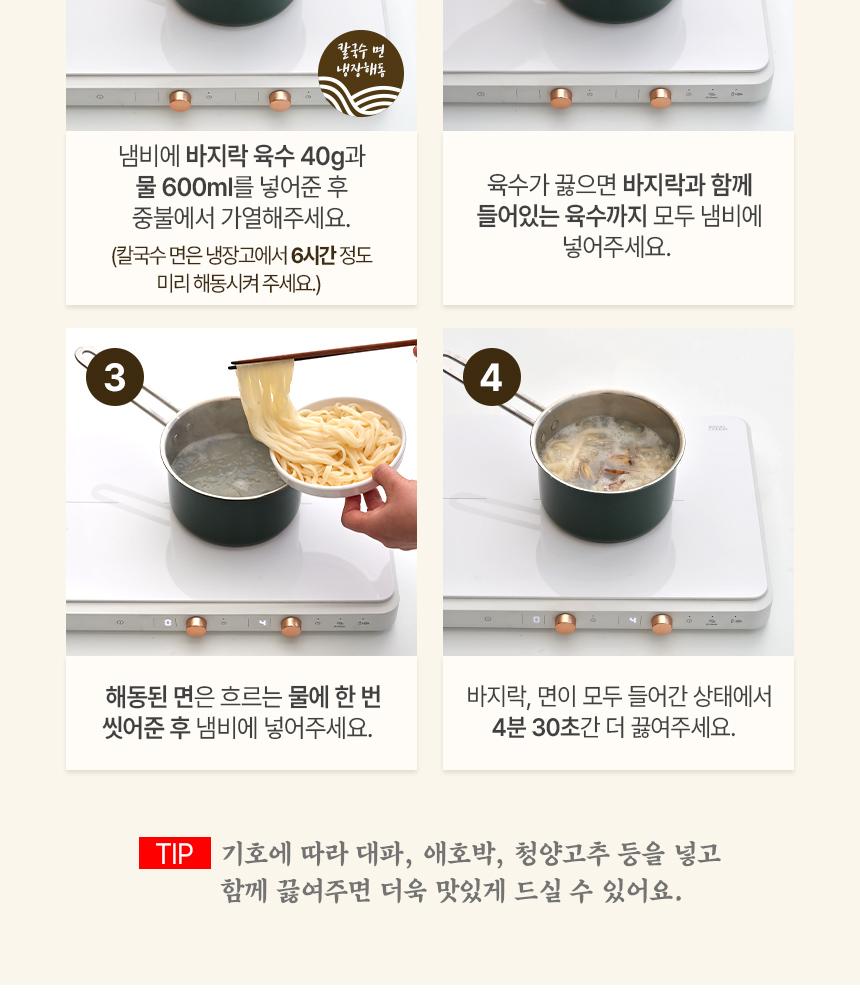 칼국수 면
냉장해동

냄비에 바지락 육수 40g과 물 600ml를 넣어준 후 중불에서 가열해주세요.

(칼국수 면은 냉장고에서 6시간 정도 미리 해동시켜 주세요.)

육수가 끓으면 바지락과 함께 들어있는 육수까지 모두 냄비에 넣어주세요.

3

해동된 면은 흐르는 물에 한 번 씻어준 후 냄비에 넣어주세요.

4

바지락, 면이 모두 들어간 상태에서 4분 30초간 더 끓여주세요.

TIP 기호에 따라 대파, 애호박, 청양고추 등을 넣고 함께 끓여주면 더욱 맛있게 드실 수 있어요.