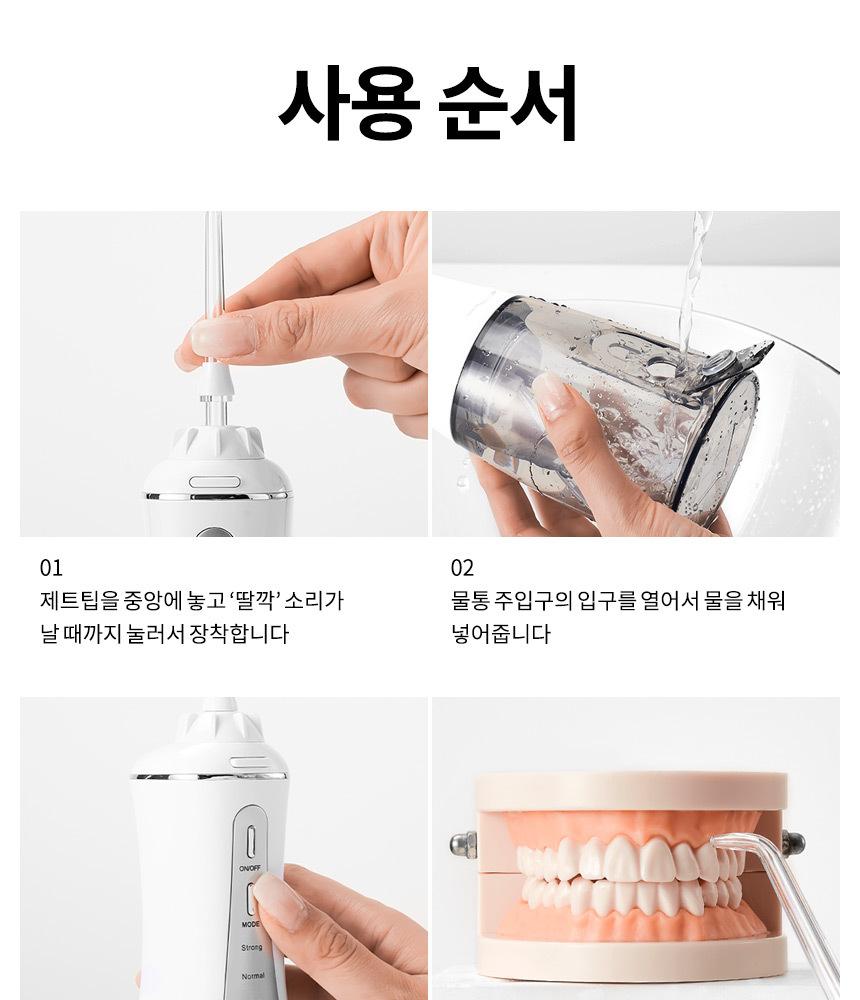 사용 순서

01
제트팁을 중앙에 놓고 '딸깍' 소리가 날 때까지 눌러서 장착합니다

02
물통 주입구의 입구를 열어서 물을 채워 넣어줍니다

ON/OFF
MODE
Strong
Normal