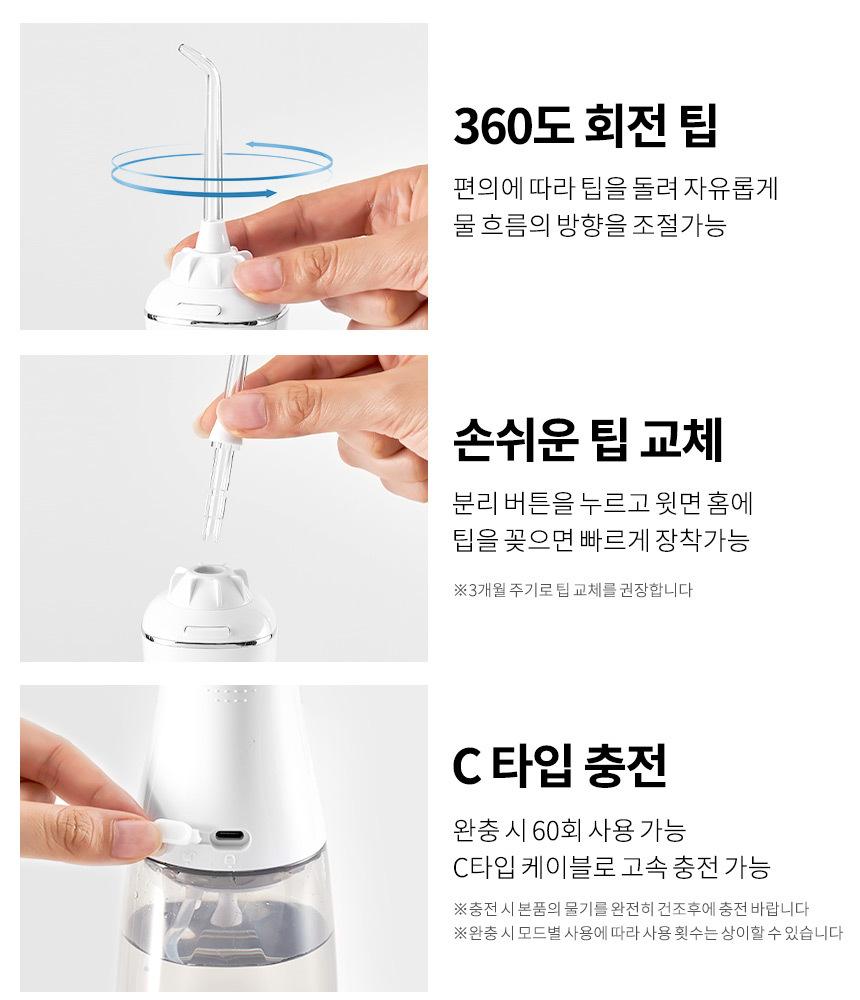 360도 회전 팁

편의에 따라 팁을 돌려 자유롭게
물 흐름의 방향을 조절가능

손쉬운 팁 교체

분리 버튼을 누르고 윗면 홈에
팁을 꽂으면 빠르게 장착가능

※3개월 주기로 팁 교체를 권장합니다

C 타입 충전

완충 시 60회 사용 가능
C타입 케이블로 고속 충전 가능

※충전 시 본품의 물기를 완전히 건조후에 충전 바랍니다
※완충 시 모드별 사용에 따라 사용 횟수는 상이할 수 있습니다