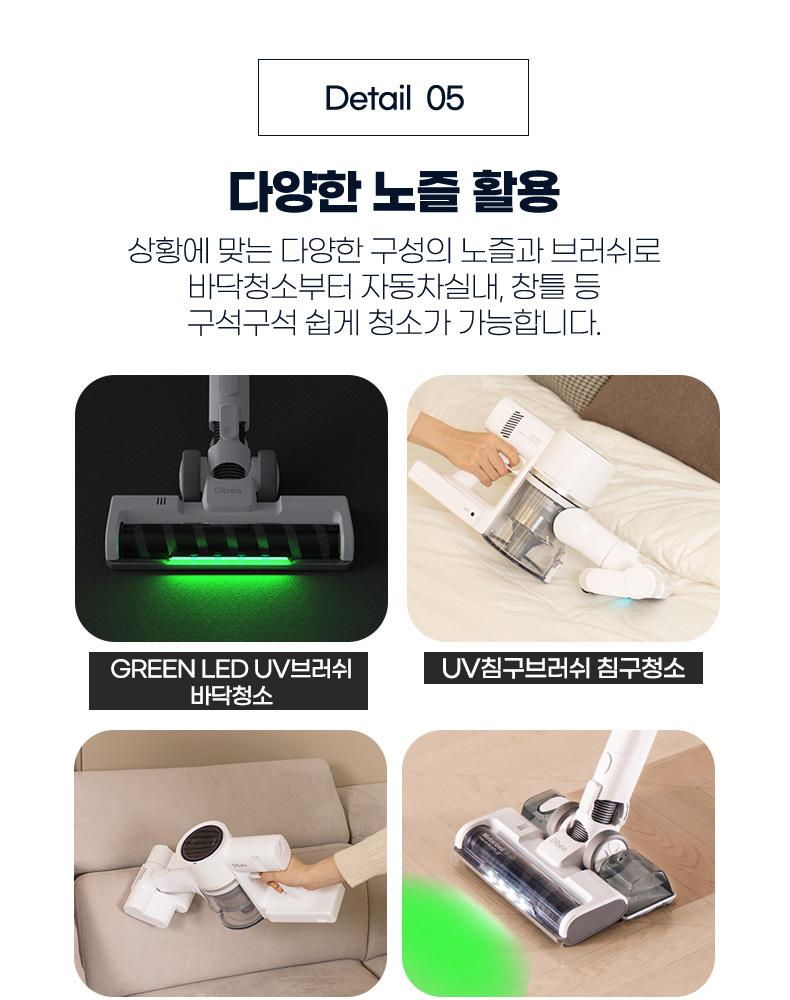 Detail 05

다양한 노즐 활용

상황에 맞는 다양한 구성의 노즐과 브러쉬로
바닥청소부터 자동차실내, 창틀 등
구석구석 쉽게 청소가 가능합니다.

Dibea

GREEN LED UV브러쉬
바닥청소

UV침구브러쉬 침구청소

Dibea

Dibea