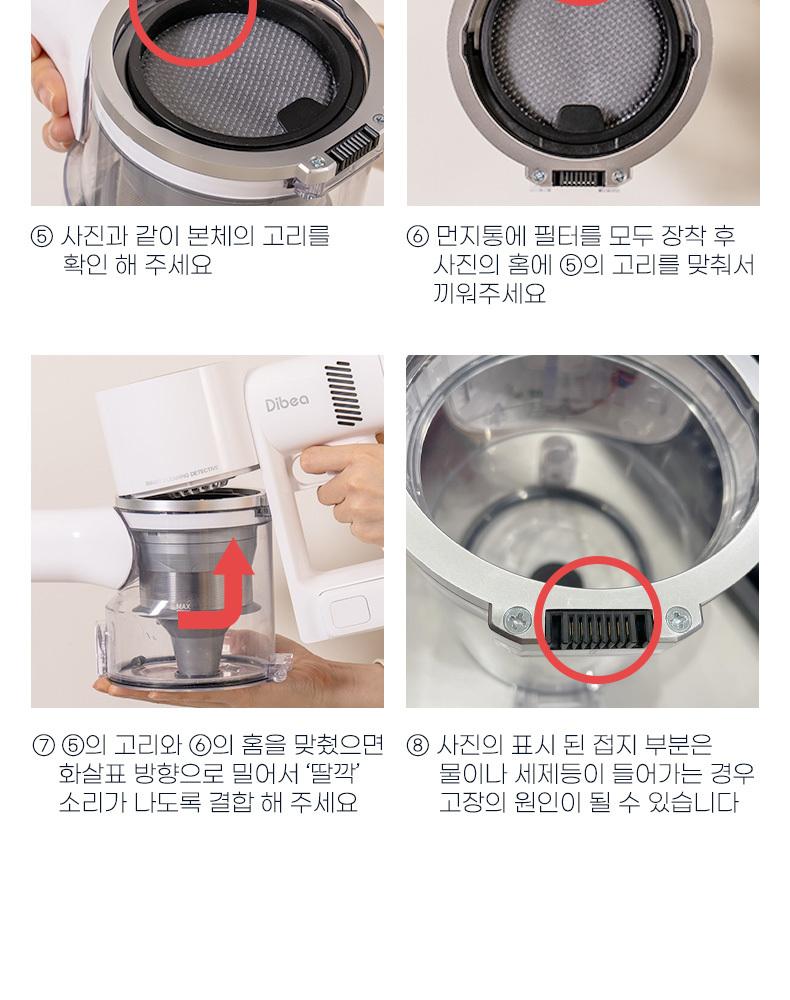 ⑤ 사진과 같이 본체의 고리를 확인 해 주세요

⑥ 먼지통에 필터를 모두 장착 후 사진의 홈에 ⑤의 고리를 맞춰서 끼워주세요

Dibea

MAX

⑦ ⑤의 고리와 ⑥의 홈을 맞췄으면 화살표 방향으로 밀어서 '딸깍' 소리가 나도록 결합 해 주세요

⑧ 사진의 표시 된 접지 부분은 물이나 세제등이 들어가는 경우 고장의 원인이 될 수 있습니다