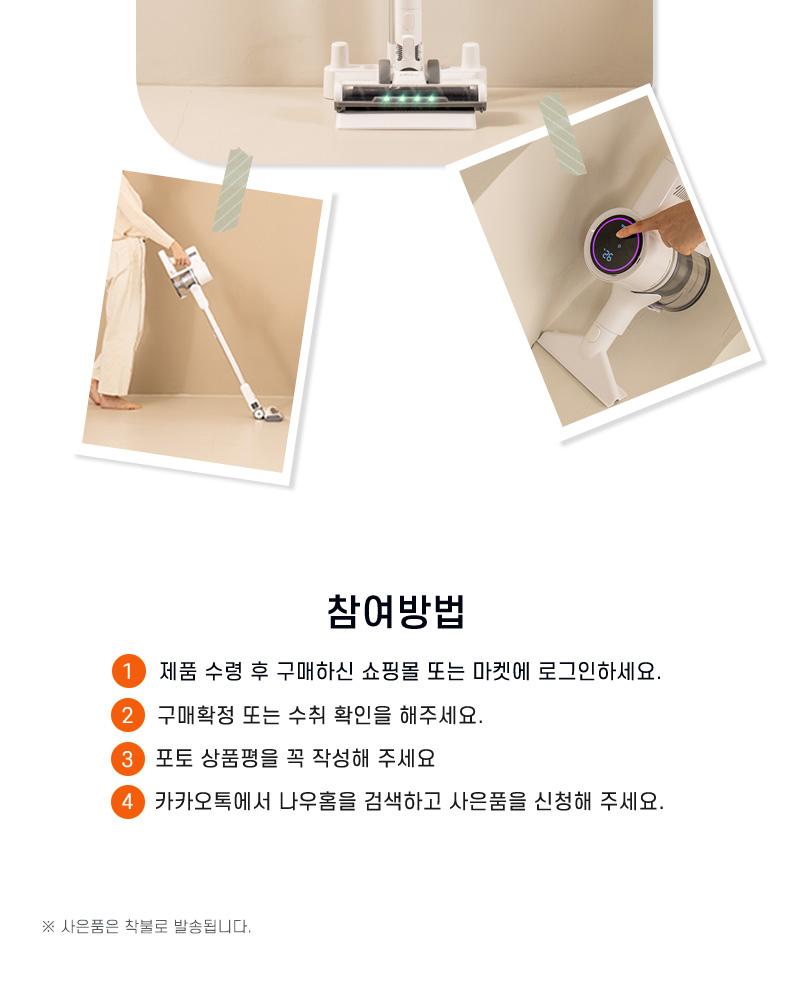 참여방법

1 제품 수령 후 구매하신 쇼핑몰 또는 마켓에 로그인하세요.

2 구매확정 또는 수취 확인을 해주세요.

3 포토 상품평을 꼭 작성해 주세요

4 카카오톡에서 나우홈을 검색하고 사은품을 신청해 주세요.

※ 사은품은 착불로 발송됩니다.