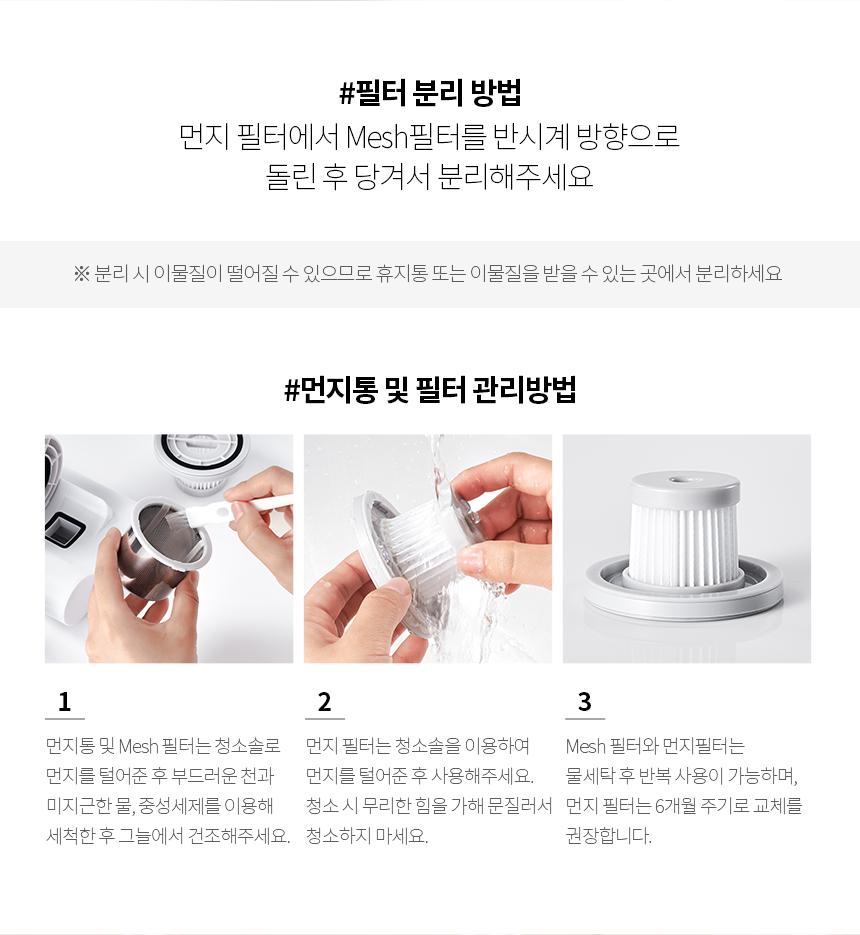 #필터 분리 방법
먼지 필터에서 Mesh필터를 반시계 방향으로 돌린 후 당겨서 분리해주세요

※ 분리 시 이물질이 떨어질 수 있으므로 휴지통 또는 이물질을 받을 수 있는 곳에서 분리하세요

#먼지통 및 필터 관리방법

1
먼지통 및 Mesh 필터는 청소솔로 먼지를 털어준 후 부드러운 천과 미지근한 물, 중성세제를 이용해 세척한 후 그늘에서 건조해주세요.

2
먼지 필터는 청소솔을 이용하여 먼지를 털어준 후 사용해주세요. 청소 시 무리한 힘을 가해 문질러서 청소하지 마세요.

3
Mesh 필터와 먼지필터는 물세탁 후 반복 사용이 가능하며, 먼지 필터는 6개월 주기로 교체를 권장합니다.