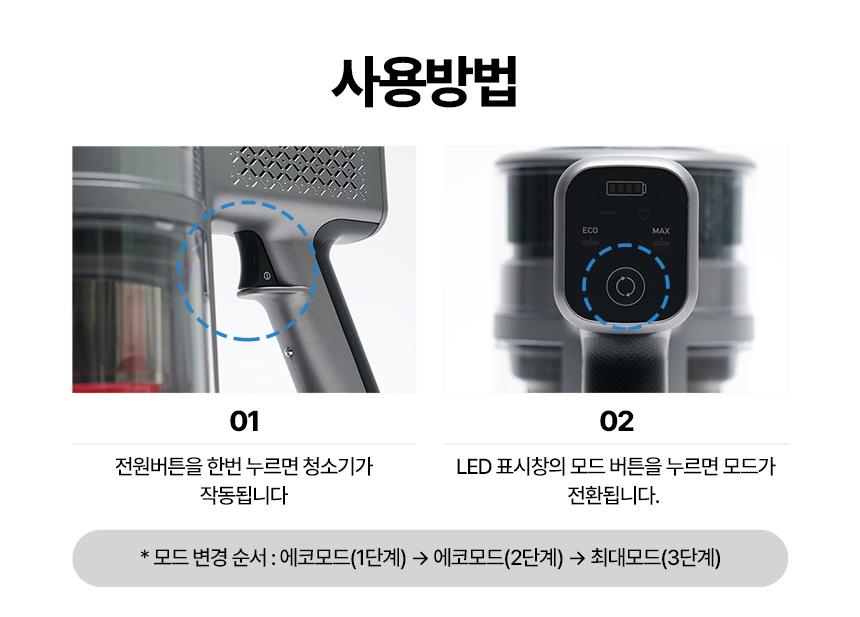 사용방법

ECO

MAX

01

전원버튼을 한번 누르면 청소기가 작동됩니다

02

LED 표시창의 모드 버튼을 누르면 모드가 전환됩니다.

* 모드 변경 순서 : 에코모드(1단계) → 에코모드(2단계) → 최대모드(3단계)