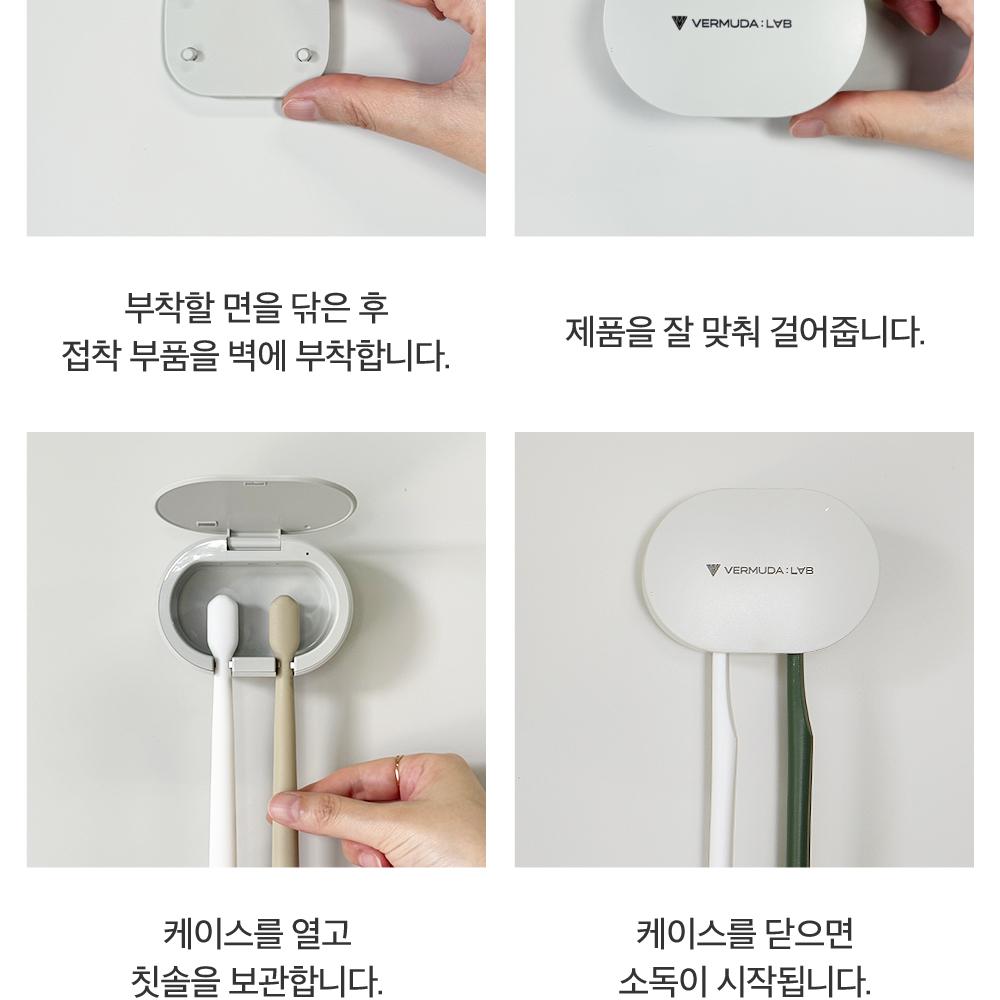 VERMUDA : LAB

부착할 면을 닦은 후
접착 부품을 벽에 부착합니다.

제품을 잘 맞춰 걸어줍니다.

VERMUDA : LAB

케이스를 열고
칫솔을 보관합니다.

케이스를 닫으면
소독이 시작됩니다.