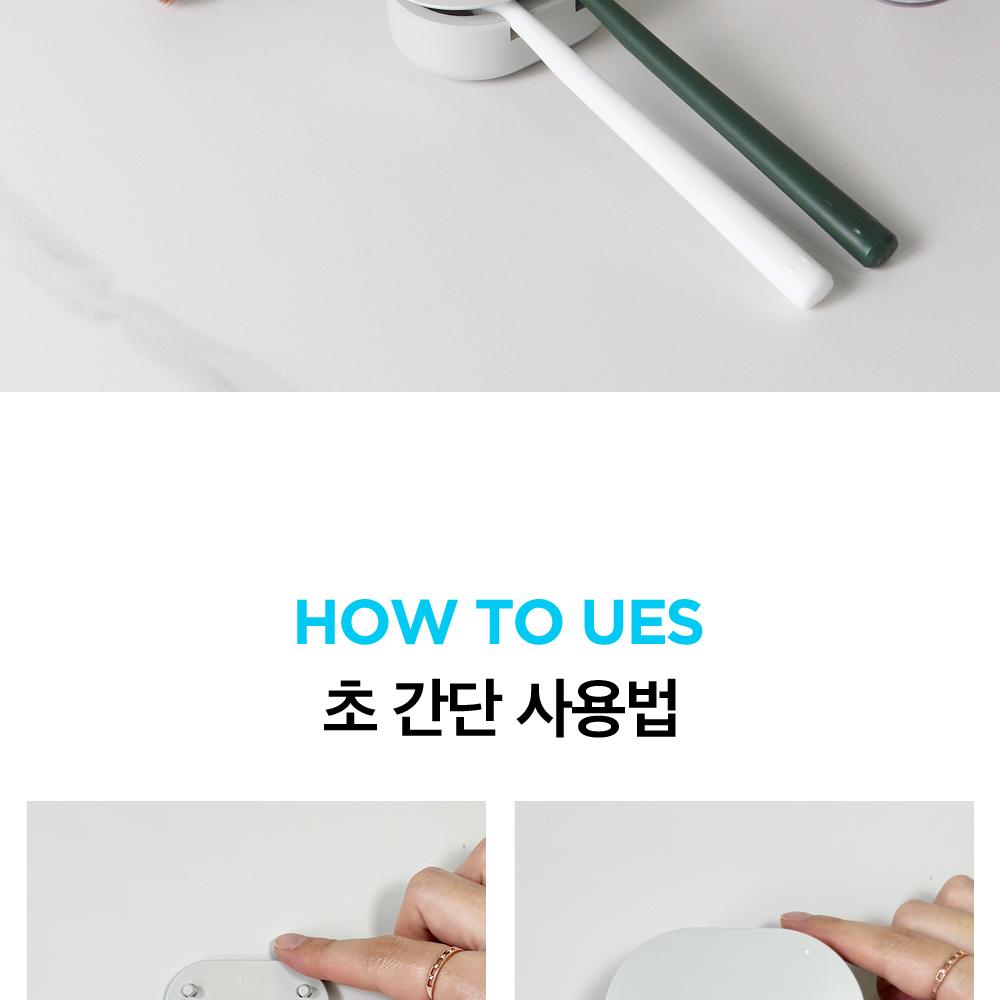 HOW TO UES
초 간단 사용법