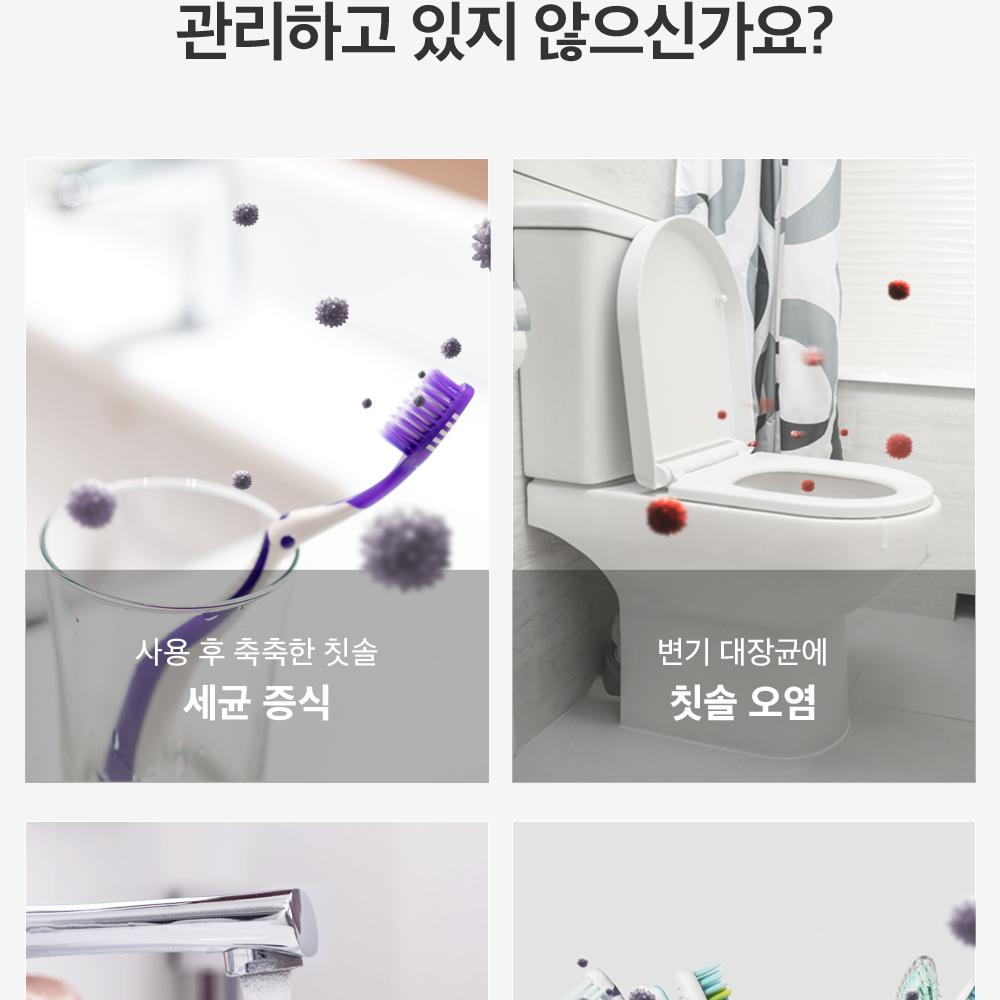 관리하고 있지 않으신가요?

사용 후 축축한 칫솔
세균 증식

변기 대장균에
칫솔 오염