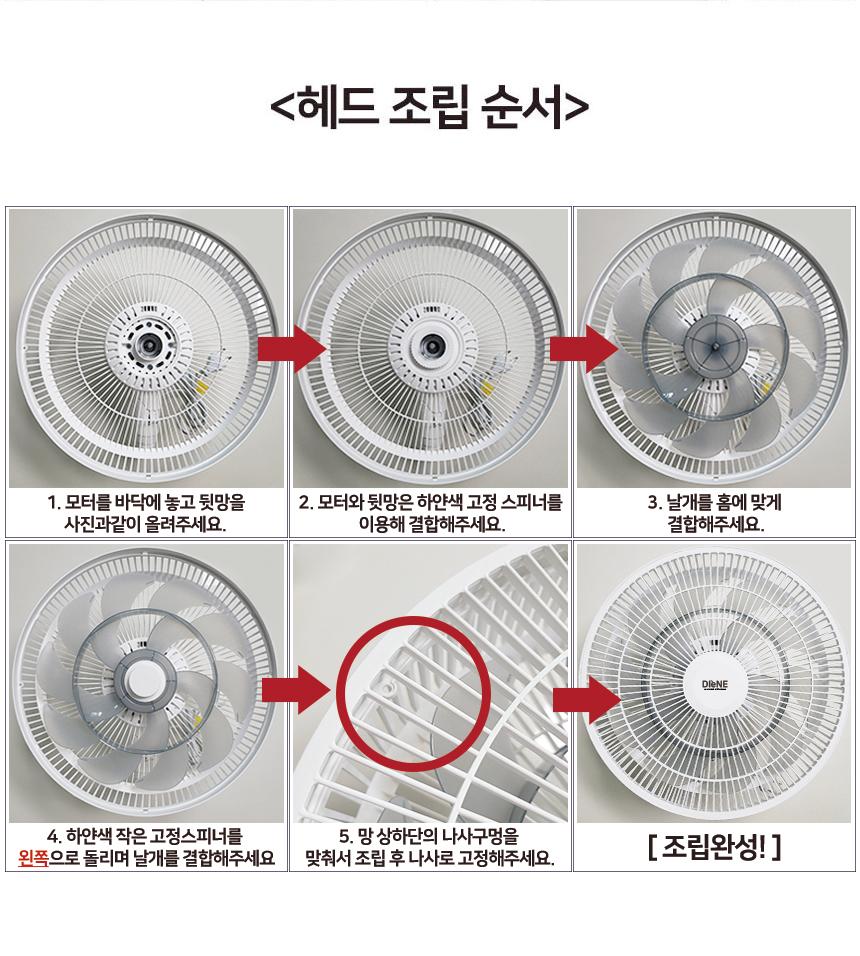 <헤드 조립 순서>

1. 모터를 바닥에 놓고 뒷망을 사진과같이 올려주세요.

2. 모터와 뒷망은 하얀색 고정 스피너를 이용해 결합해주세요.

3. 날개를 홈에 맞게 결합해주세요.

4. 하얀색 작은 고정스피너를 왼쪽으로 돌리며 날개를 결합해주세요

5. 망 상하단의 나사구멍을 맞춰서 조립 후 나사로 고정해주세요.

DIONE

[ 조립완성! ]