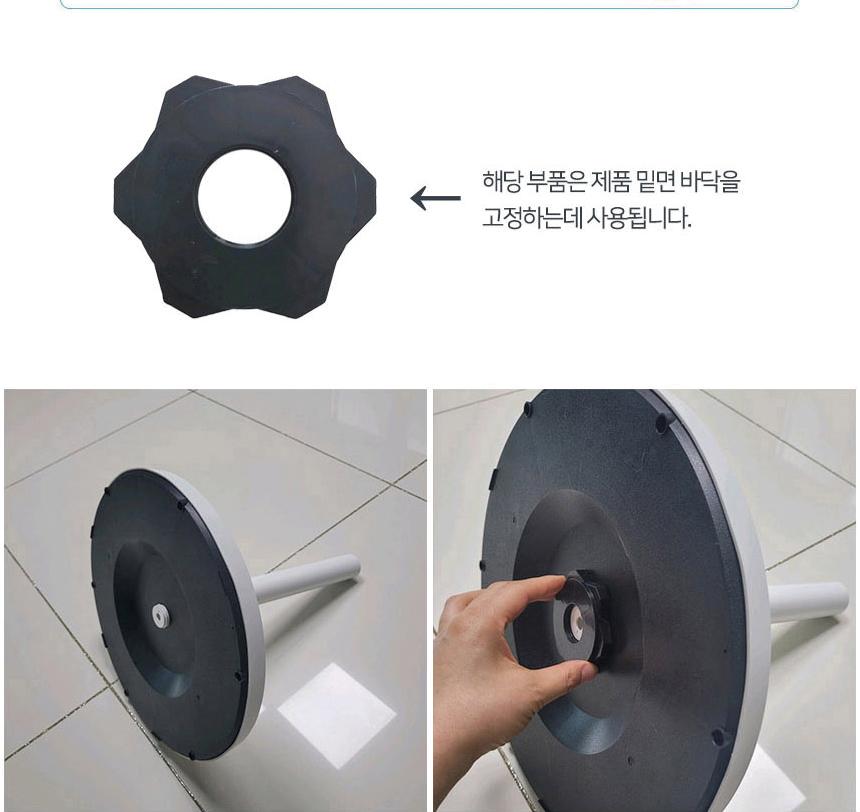 해당 부품은 제품 밑면 바닥을 고정하는데 사용됩니다.