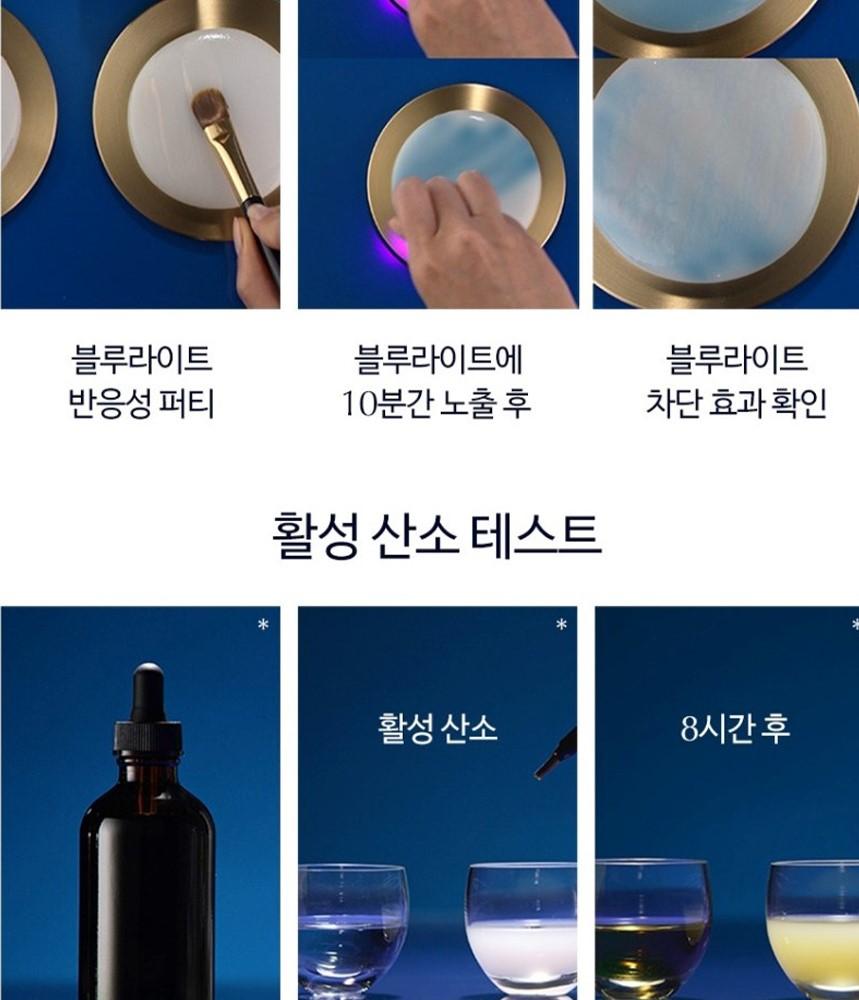 블루라이트
반응성 퍼티

블루라이트에
10분간 노출 후

블루라이트
차단 효과 확인

활성 산소 테스트

*

*

활성 산소

*

8시간 후