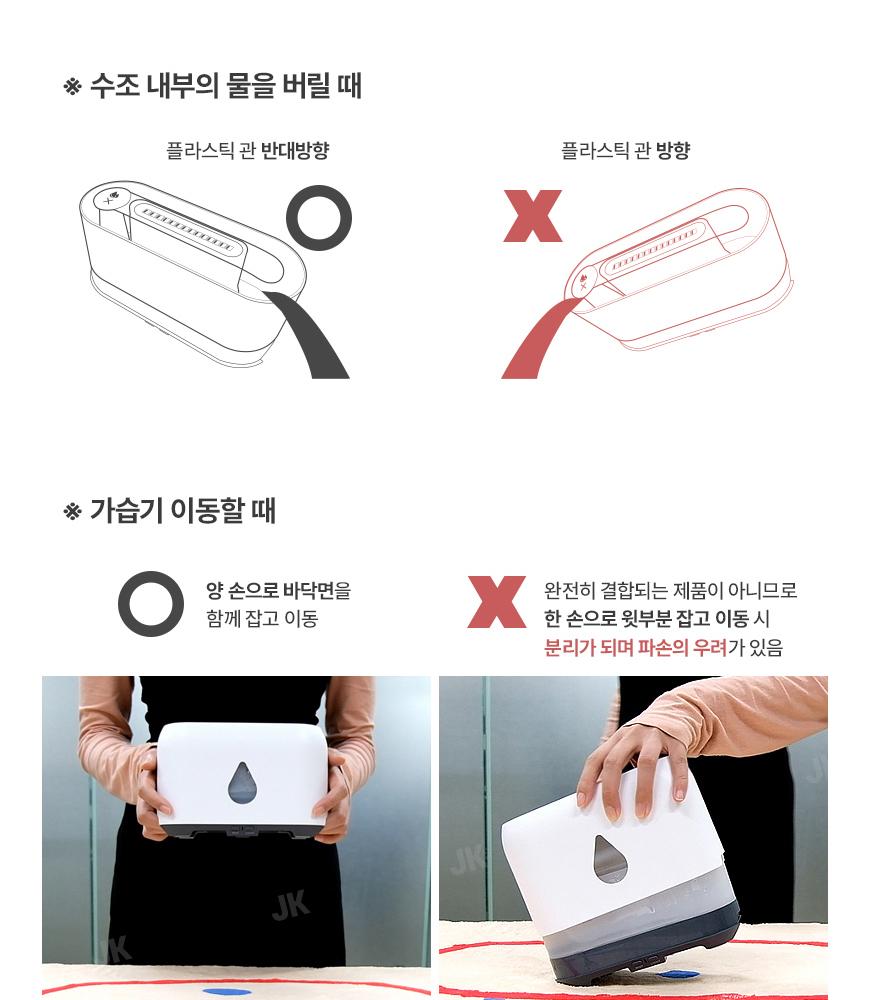 ※ 수조 내부의 물을 버릴 때

플라스틱 관 반대방향

플라스틱 관 방향

※ 가습기 이동할 때

양 손으로 바닥면을 함께 잡고 이동

완전히 결합되는 제품이 아니므로 한 손으로 윗부분 잡고 이동 시 분리가 되며 파손의 우려가 있음

JK

JK

JK

JK