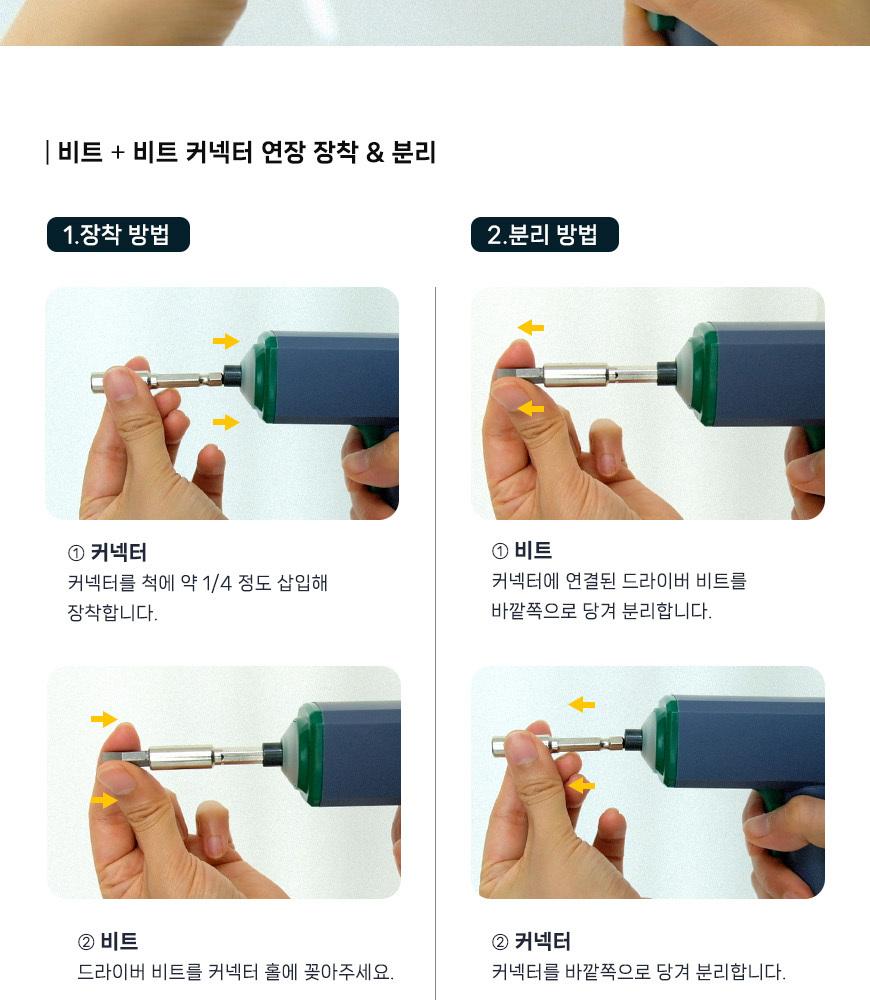 | 비트 + 비트 커넥터 연장 장착 & 분리

1.장착 방법

① 커넥터
커넥터를 척에 약 1/4 정도 삽입해 장착합니다.

② 비트
드라이버 비트를 커넥터 홀에 꽂아주세요.

2.분리 방법

① 비트
커넥터에 연결된 드라이버 비트를 바깥쪽으로 당겨 분리합니다.

② 커넥터
커넥터를 바깥쪽으로 당겨 분리합니다.