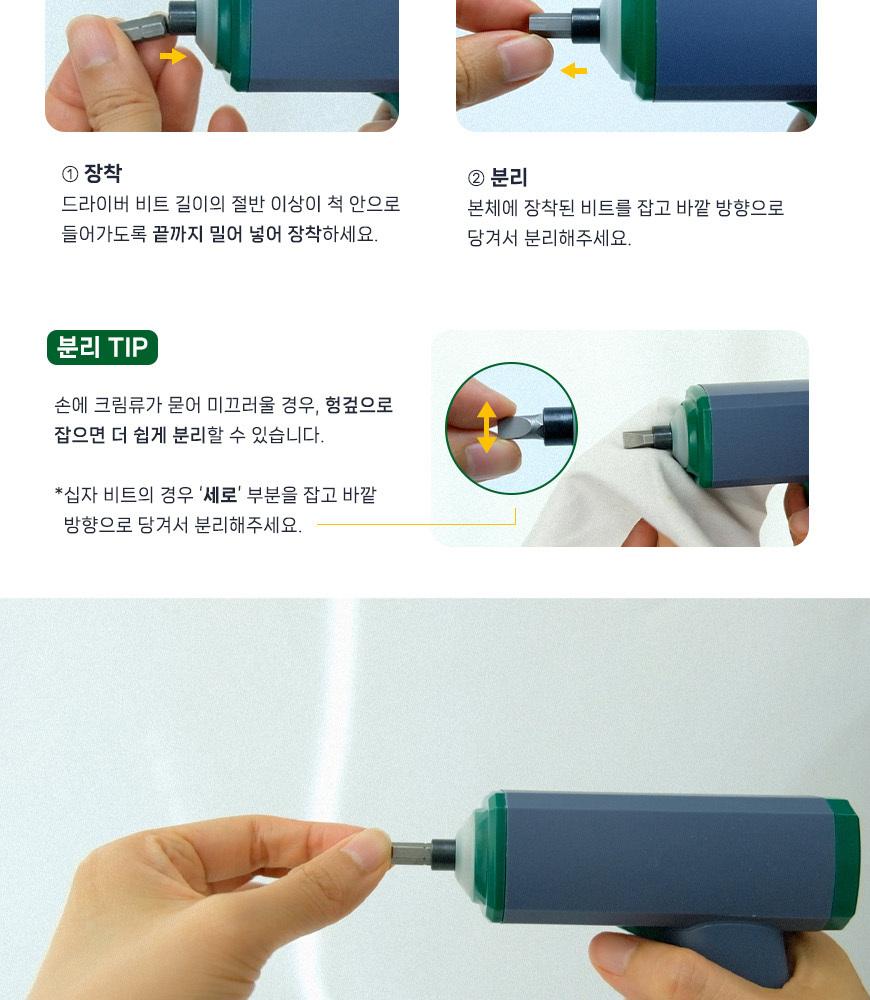 ① 장착
드라이버 비트 길이의 절반 이상이 척 안으로 들어가도록 끝까지 밀어 넣어 장착하세요.

② 분리
본체에 장착된 비트를 잡고 바깥 방향으로 당겨서 분리해주세요.

분리 TIP

손에 크림류가 묻어 미끄러울 경우, 헝겊으로 잡으면 더 쉽게 분리할 수 있습니다.

*십자 비트의 경우 '세로' 부분을 잡고 바깥 방향으로 당겨서 분리해주세요.