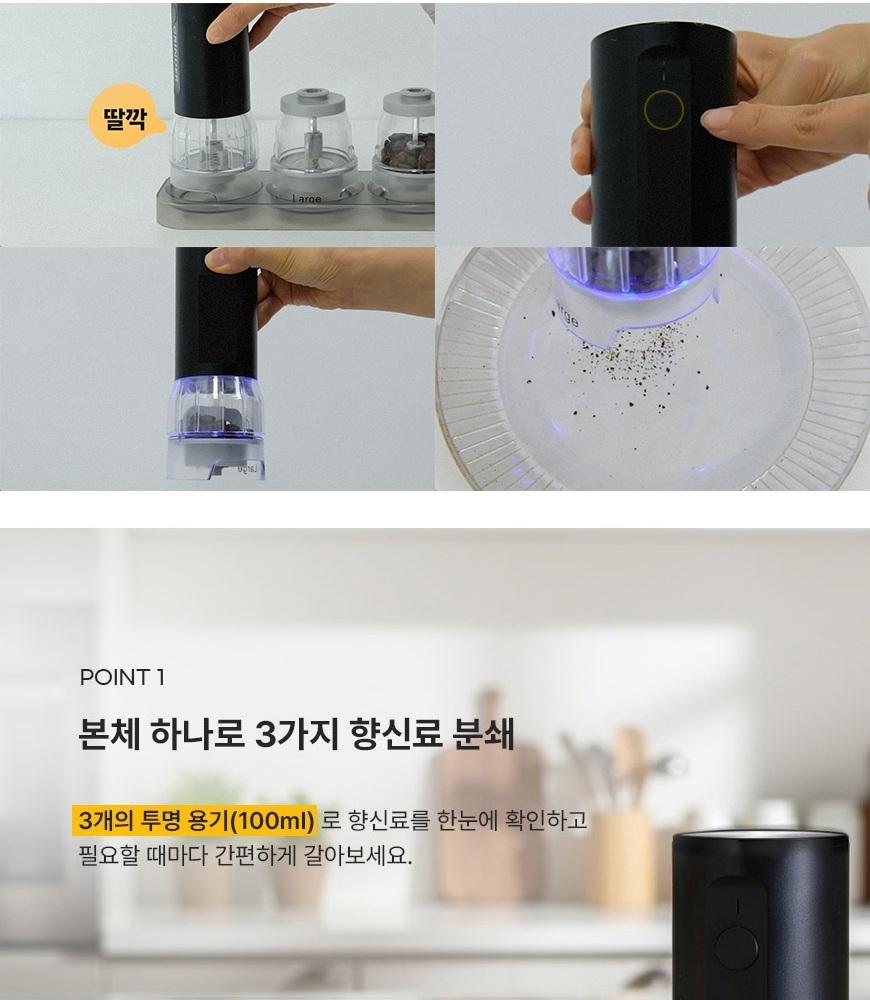 딸깍

Large

Large

POINT 1

본체 하나로 3가지 향신료 분쇄

3개의 투명 용기(100ml) 로 향신료를 한눈에 확인하고 필요할 때마다 간편하게 갈아보세요.