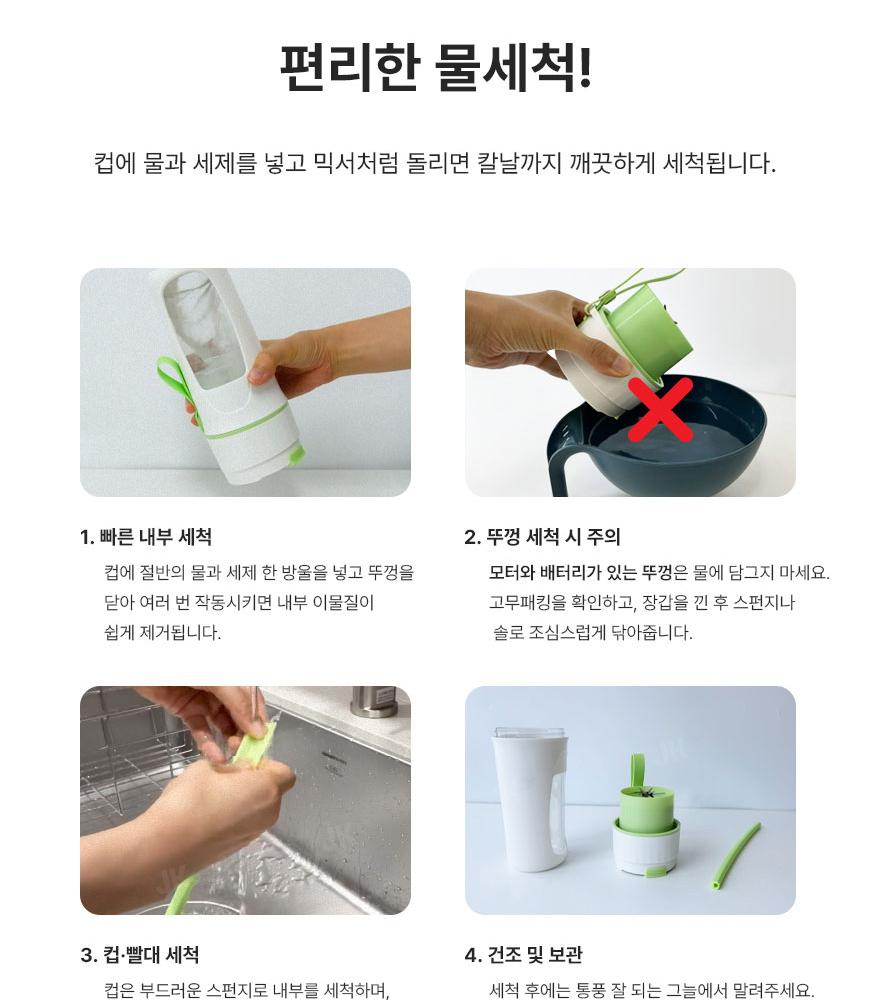 편리한 물세척!

컵에 물과 세제를 넣고 믹서처럼 돌리면 칼날까지 깨끗하게 세척됩니다.

1. 빠른 내부 세척

컵에 절반의 물과 세제 한 방울을 넣고 뚜껑을 닫아 여러 번 작동시키면 내부 이물질이 쉽게 제거됩니다.

2. 뚜껑 세척 시 주의

모터와 배터리가 있는 뚜껑은 물에 담그지 마세요. 고무패킹을 확인하고, 장갑을 낀 후 스펀지나 솔로 조심스럽게 닦아줍니다.

3. 컵·빨대 세척

컵은 부드러운 스펀지로 내부를 세척하며,

4. 건조 및 보관

세척 후에는 통풍 잘 되는 그늘에서 말려주세요.