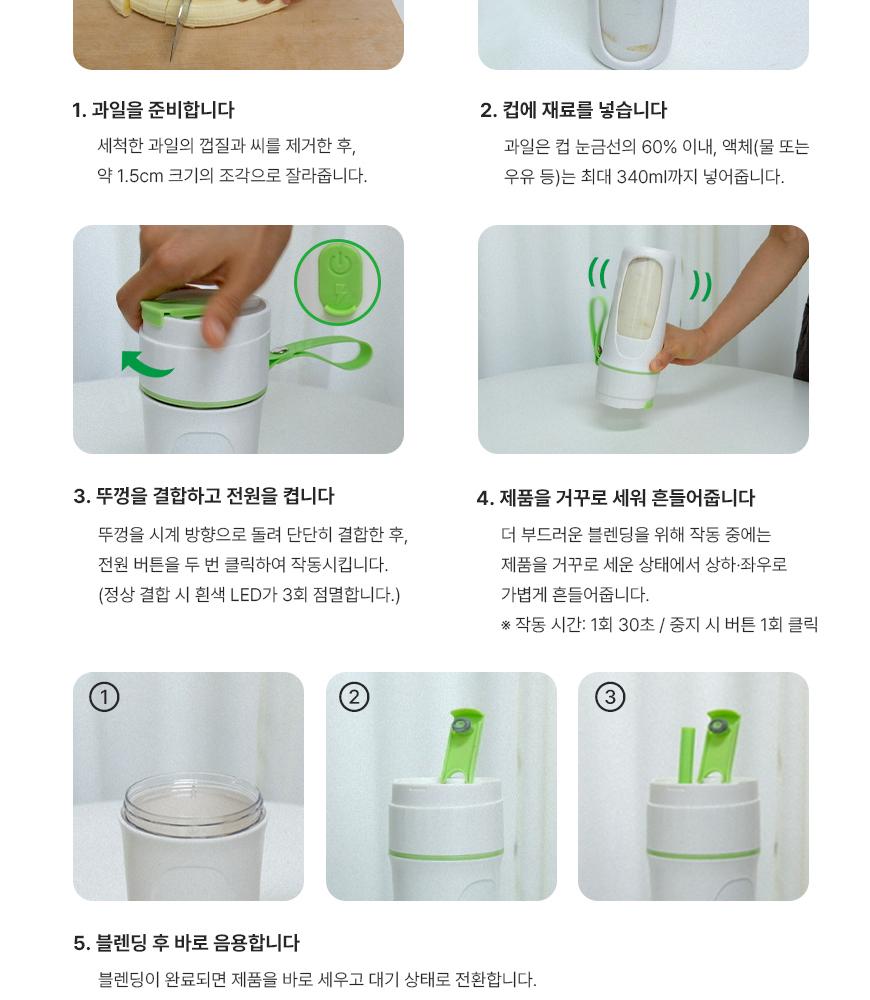 1. 과일을 준비합니다

세척한 과일의 껍질과 씨를 제거한 후, 약 1.5cm 크기의 조각으로 잘라줍니다.

2. 컵에 재료를 넣습니다

과일은 컵 눈금선의 60% 이내, 액체(물 또는 우유 등)는 최대 340ml까지 넣어줍니다.

3. 뚜껑을 결합하고 전원을 켭니다

뚜껑을 시계 방향으로 돌려 단단히 결합한 후, 전원 버튼을 두 번 클릭하여 작동시킵니다. (정상 결합 시 흰색 LED가 3회 점멸합니다.)

4. 제품을 거꾸로 세워 흔들어줍니다

더 부드러운 블렌딩을 위해 작동 중에는 제품을 거꾸로 세운 상태에서 상하·좌우로 가볍게 흔들어줍니다.
※ 작동 시간: 1회 30초 / 중지 시 버튼 1회 클릭

①

②

③

5. 블렌딩 후 바로 음용합니다

블렌딩이 완료되면 제품을 바로 세우고 대기 상태로 전환합니다.