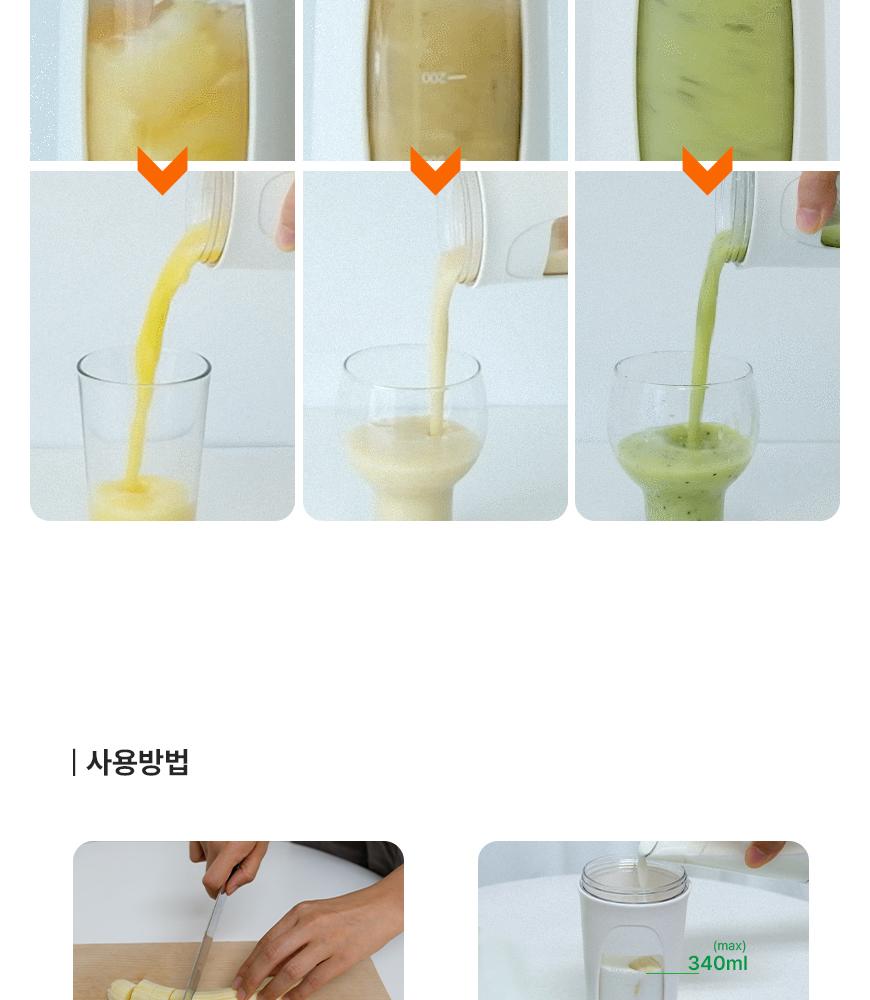 200

| 사용방법

(max)
340ml