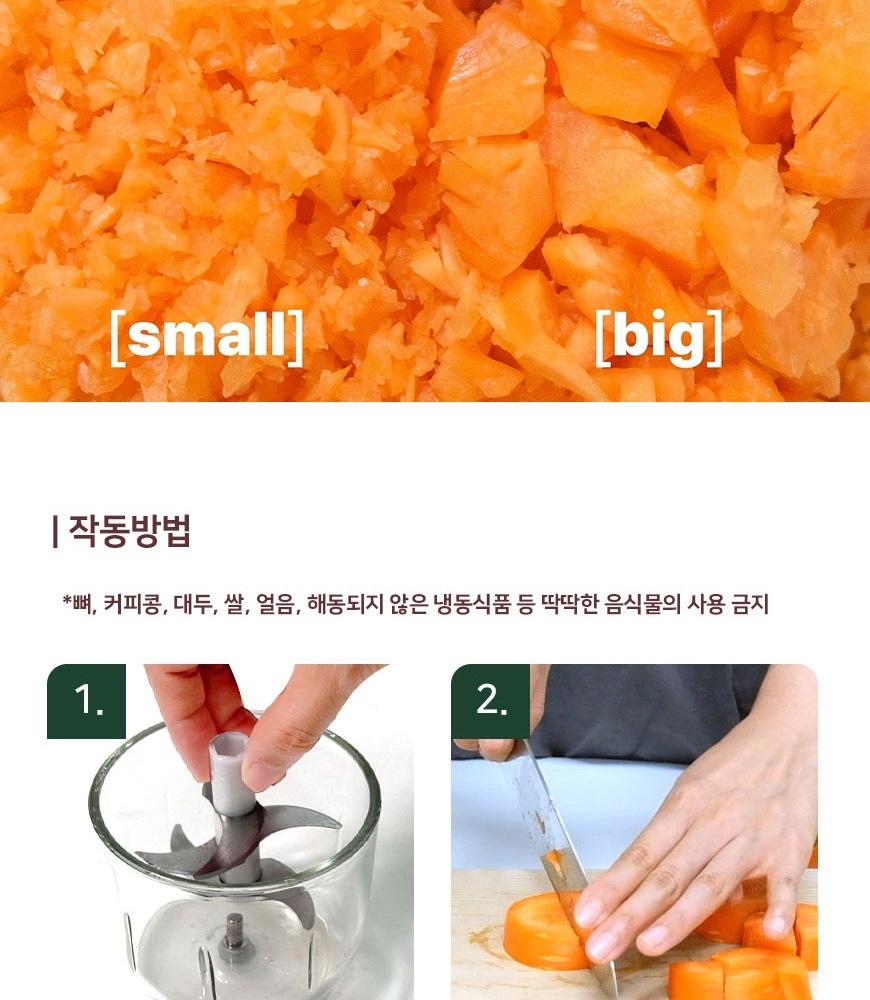 [small]

[big]

| 작동방법

*뼈, 커피콩, 대두, 쌀, 얼음, 해동되지 않은 냉동식품 등 딱딱한 음식물의 사용 금지

1.

2.