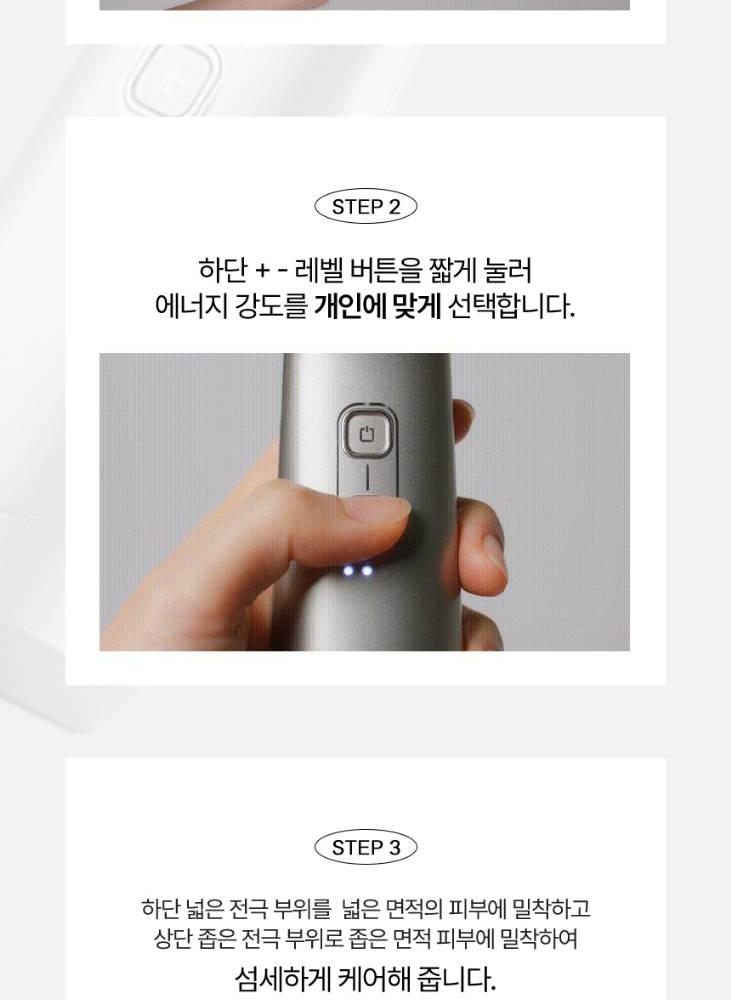 STEP 2

하단 + - 레벨 버튼을 짧게 눌러
에너지 강도를 개인에 맞게 선택합니다.

STEP 3

하단 넓은 전극 부위를 넓은 면적의 피부에 밀착하고
상단 좁은 전극 부위로 좁은 면적 피부에 밀착하여
섬세하게 케어해 줍니다.