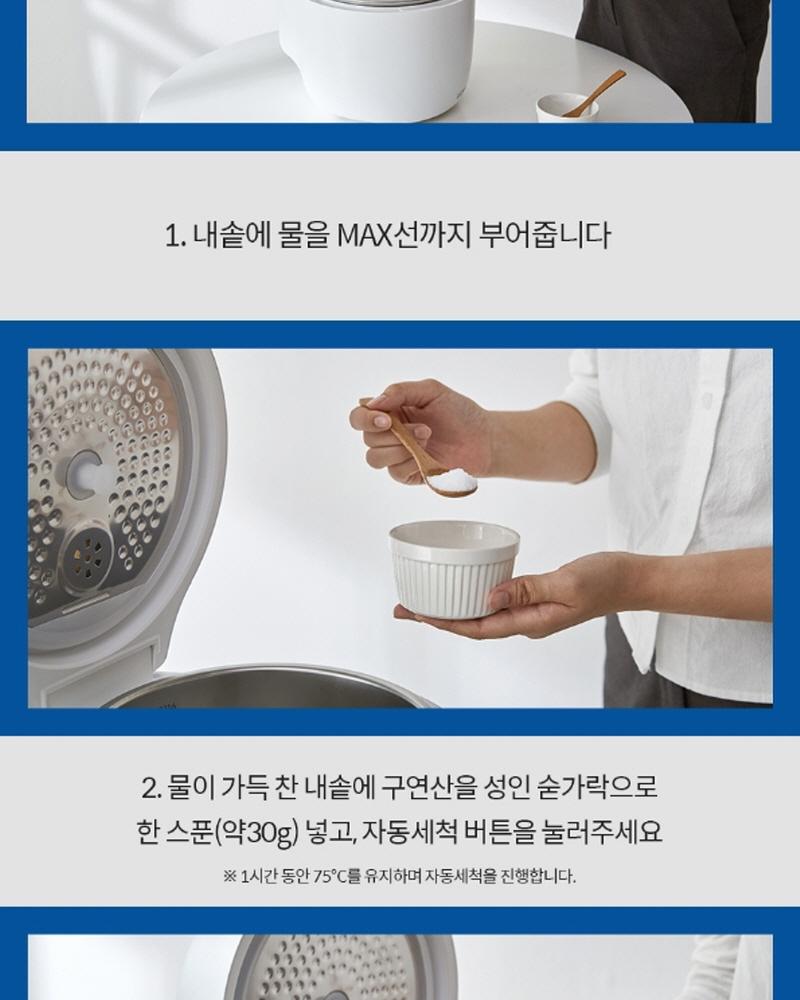 1. 내솥에 물을 MAX선까지 부어줍니다

2. 물이 가득 찬 내솥에 구연산을 성인 숟가락으로 한 스푼(약30g) 넣고, 자동세척 버튼을 눌러주세요

※ 1시간 동안 75°C를 유지하며 자동세척을 진행합니다.