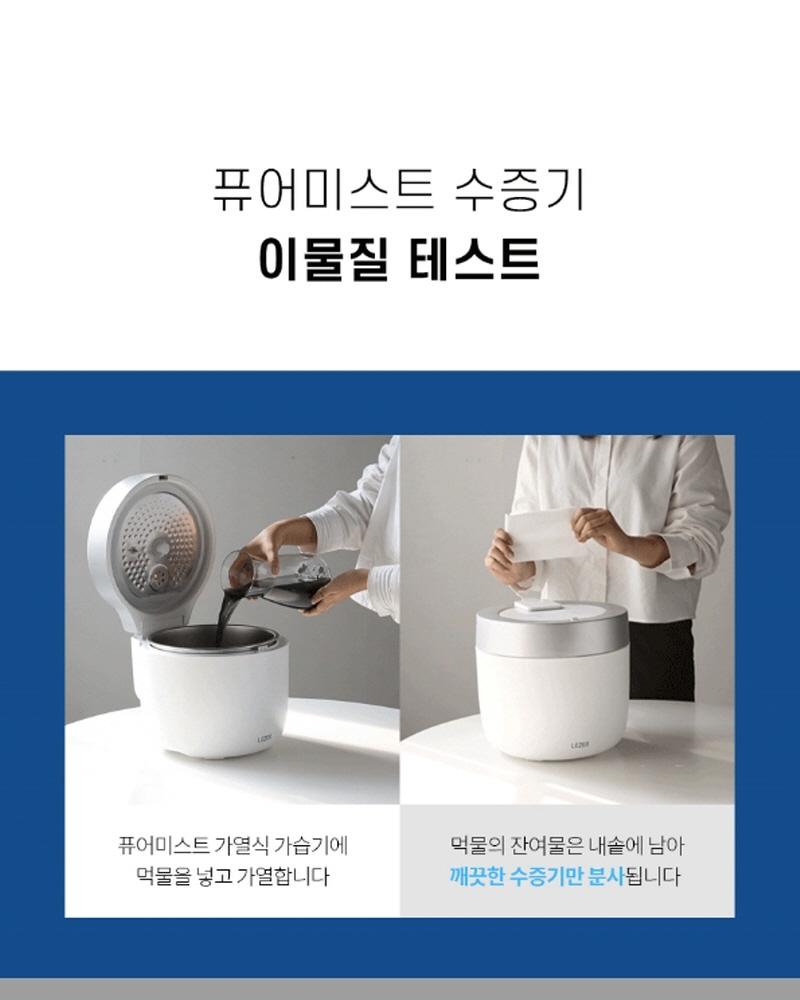 퓨어미스트 수증기
이물질 테스트

퓨어미스트 가열식 가습기에
먹물을 넣고 가열합니다

먹물의 잔여물은 내솥에 남아
깨끗한 수증기만 분사됩니다