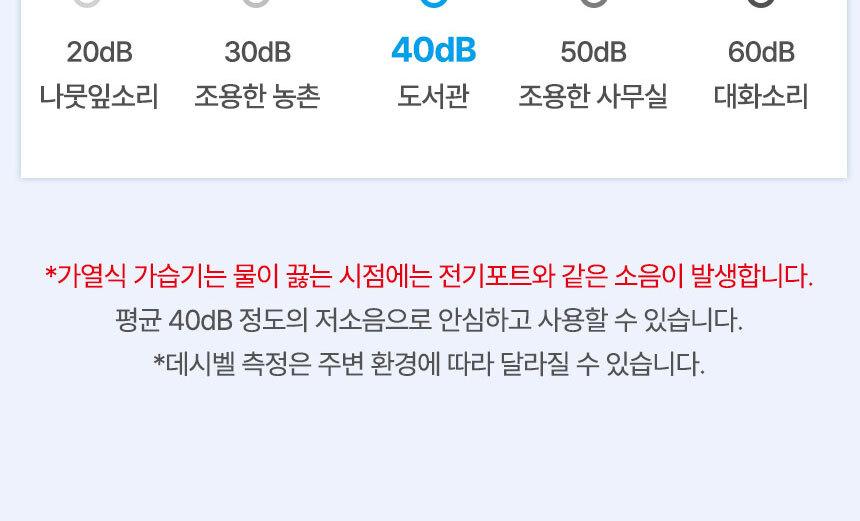 20dB
나뭇잎소리

30dB
조용한 농촌

40dB
도서관

50dB
조용한 사무실

60dB
대화소리

*가열식 가습기는 물이 끓는 시점에는 전기포트와 같은 소음이 발생합니다.
평균 40dB 정도의 저소음으로 안심하고 사용할 수 있습니다.
*데시벨 측정은 주변 환경에 따라 달라질 수 있습니다.