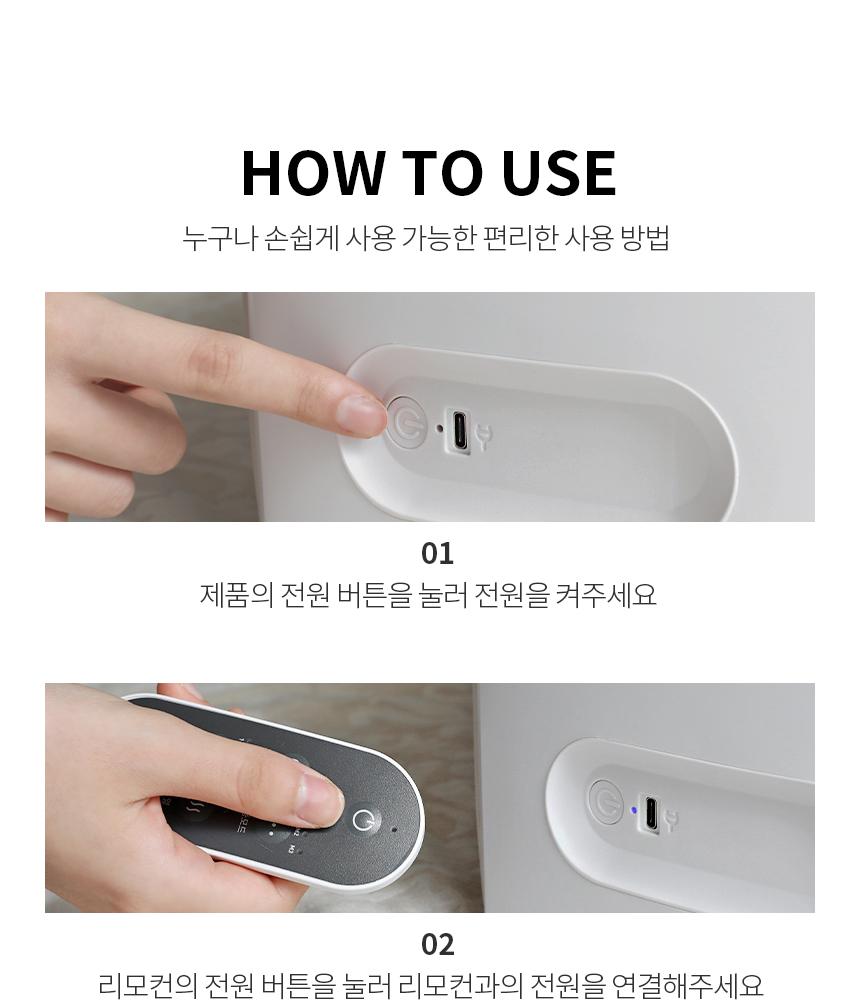 HOW TO USE

누구나 손쉽게 사용 가능한 편리한 사용 방법

01

제품의 전원 버튼을 눌러 전원을 켜주세요

02

리모컨의 전원 버튼을 눌러 리모컨과의 전원을 연결해주세요