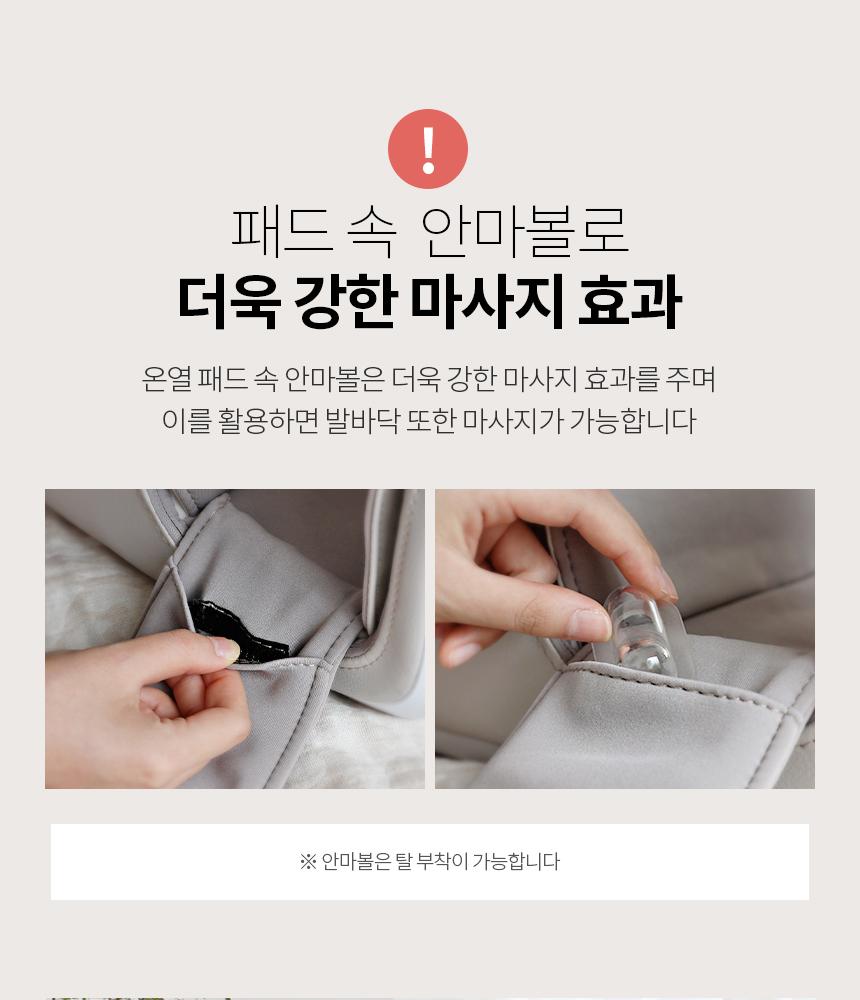 !

패드 속 안마볼로
더욱 강한 마사지 효과

온열 패드 속 안마볼은 더욱 강한 마사지 효과를 주며
이를 활용하면 발바닥 또한 마사지가 가능합니다

※ 안마볼은 탈 부착이 가능합니다