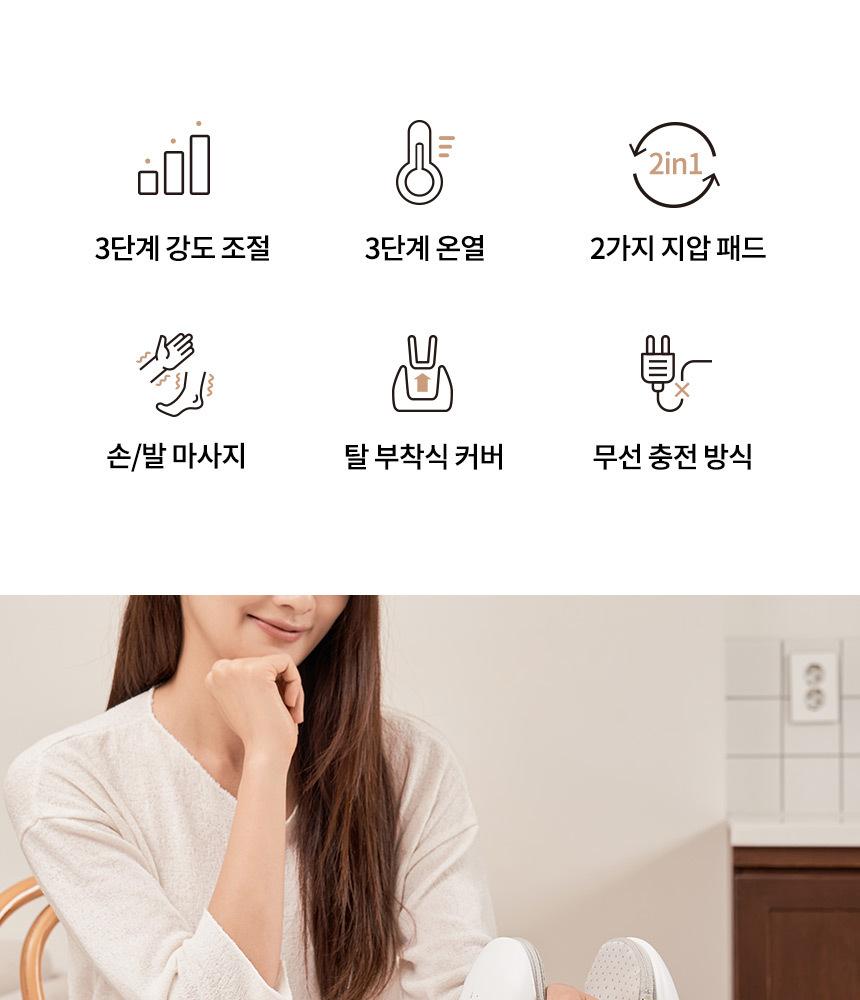 3단계 강도 조절

3단계 온열

2in1

2가지 지압 패드

손/발 마사지

탈 부착식 커버

무선 충전 방식