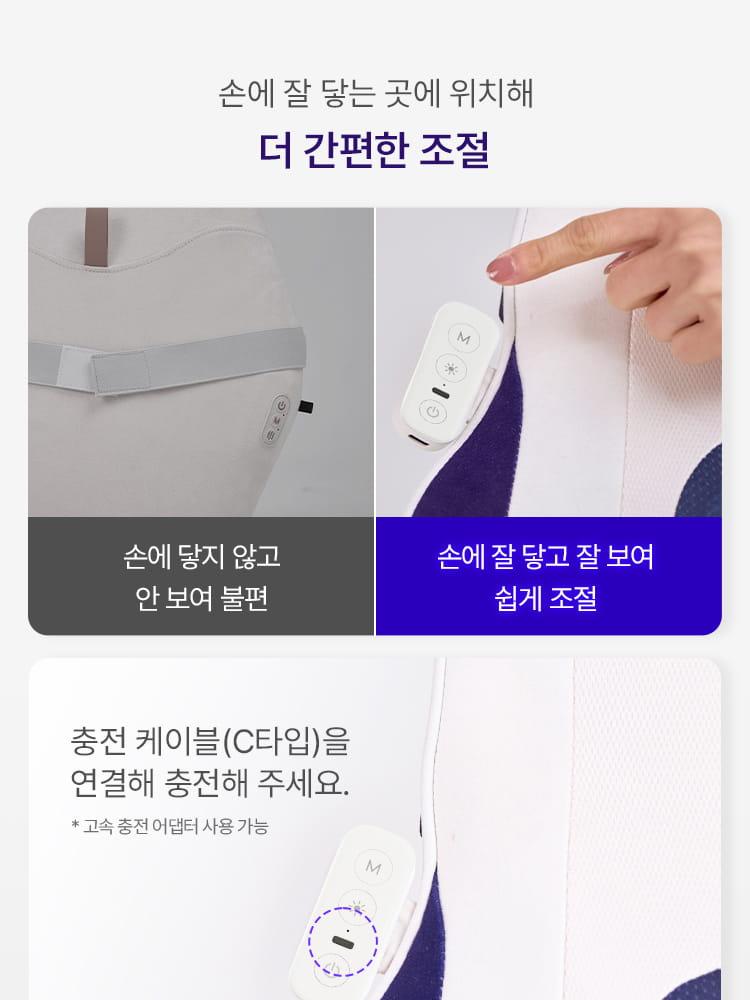 손에 잘 닿는 곳에 위치해

더 간편한 조절

M

손에 닿지 않고
안 보여 불편

손에 잘 닿고 잘 보여
쉽게 조절

충전 케이블(C타입)을
연결해 충전해 주세요.

* 고속 충전 어댑터 사용 가능

M