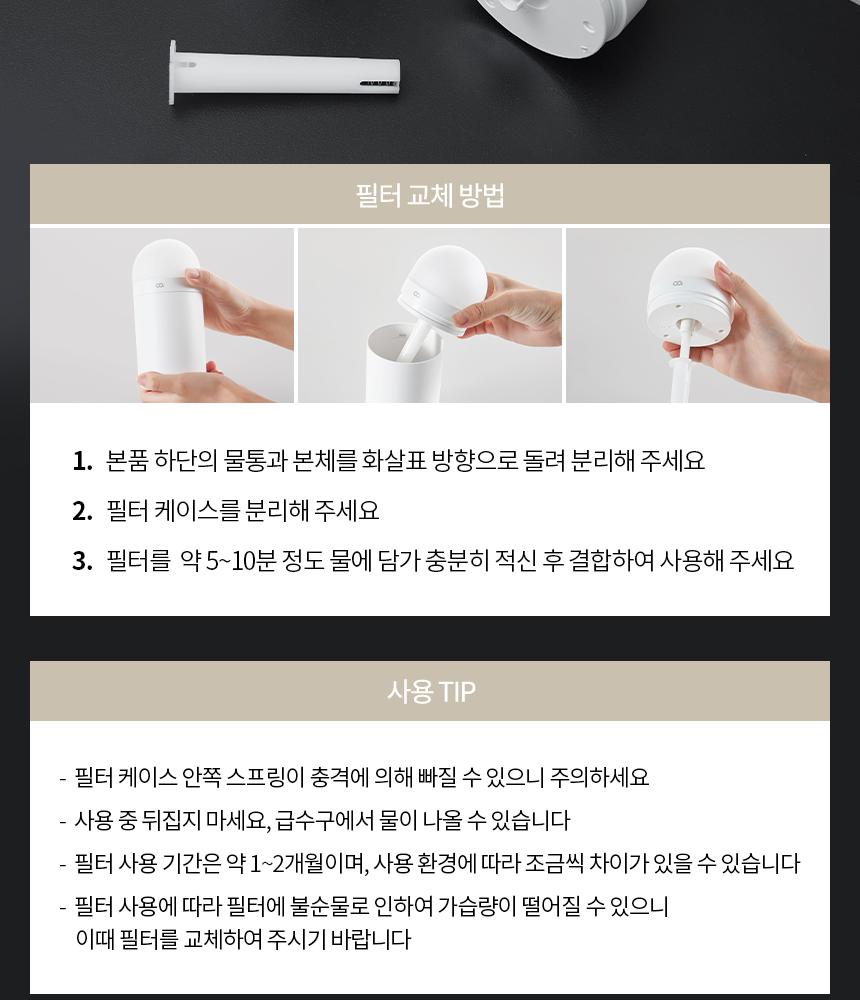 필터 교체 방법

1. 본품 하단의 물통과 본체를 화살표 방향으로 돌려 분리해 주세요
2. 필터 케이스를 분리해 주세요
3. 필터를 약 5~10분 정도 물에 담가 충분히 적신 후 결합하여 사용해 주세요

사용 TIP

- 필터 케이스 안쪽 스프링이 충격에 의해 빠질 수 있으니 주의하세요
- 사용 중 뒤집지 마세요, 급수구에서 물이 나올 수 있습니다
- 필터 사용 기간은 약 1~2개월이며, 사용 환경에 따라 조금씩 차이가 있을 수 있습니다
- 필터 사용에 따라 필터에 불순물로 인하여 가습량이 떨어질 수 있으니 이때 필터를 교체하여 주시기 바랍니다