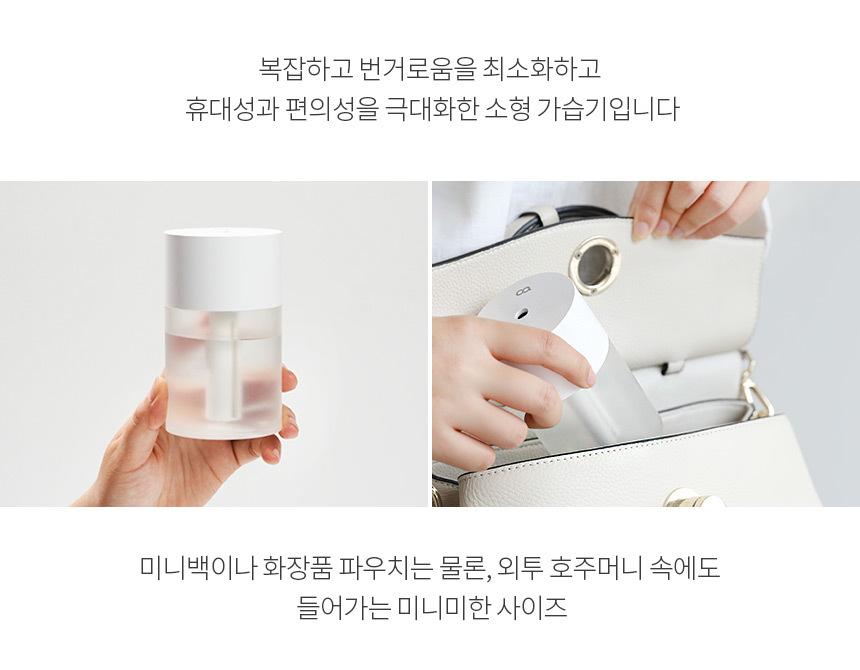 복잡하고 번거로움을 최소화하고
휴대성과 편의성을 극대화한 소형 가습기입니다

미니백이나 화장품 파우치는 물론, 외투 호주머니 속에도
들어가는 미니미한 사이즈