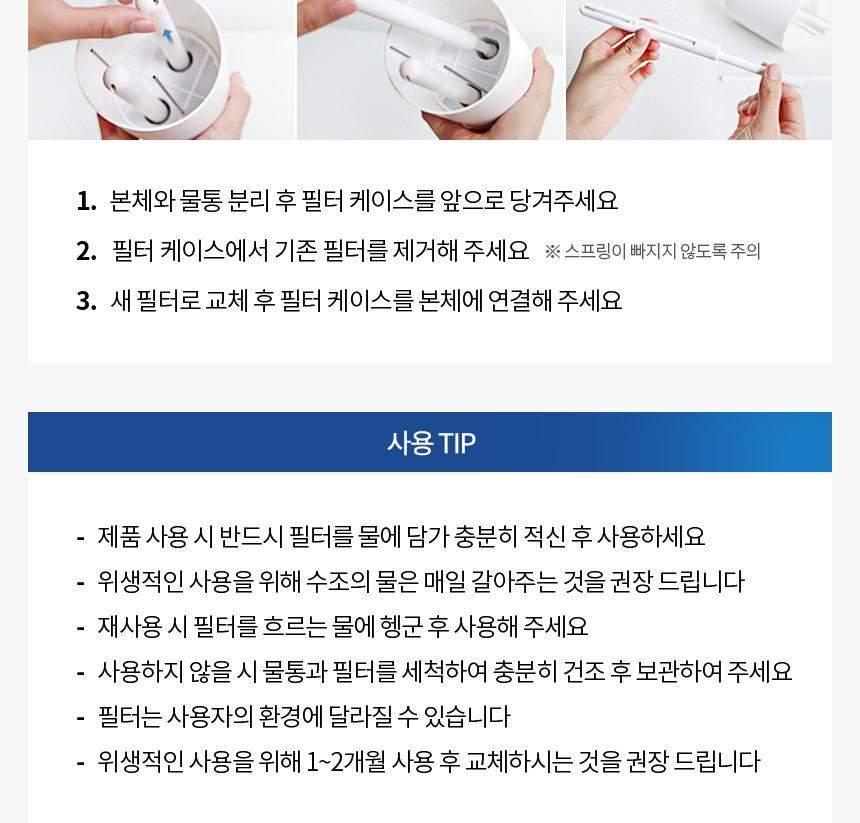 1. 본체와 물통 분리 후 필터 케이스를 앞으로 당겨주세요

2. 필터 케이스에서 기존 필터를 제거해 주세요 ※ 스프링이 빠지지 않도록 주의

3. 새 필터로 교체 후 필터 케이스를 본체에 연결해 주세요

사용 TIP

- 제품 사용 시 반드시 필터를 물에 담가 충분히 적신 후 사용하세요
- 위생적인 사용을 위해 수조의 물은 매일 갈아주는 것을 권장 드립니다
- 재사용 시 필터를 흐르는 물에 헹군 후 사용해 주세요
- 사용하지 않을 시 물통과 필터를 세척하여 충분히 건조 후 보관하여 주세요
- 필터는 사용자의 환경에 달라질 수 있습니다
- 위생적인 사용을 위해 1~2개월 사용 후 교체하시는 것을 권장 드립니다