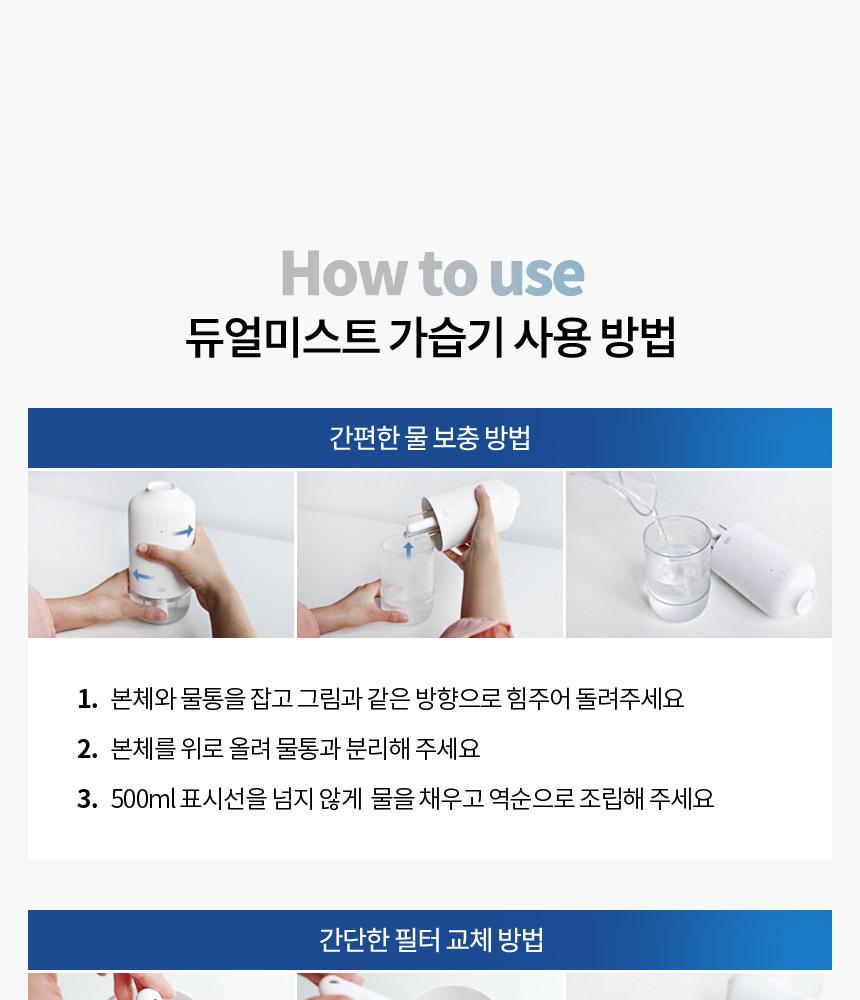 How to use
듀얼미스트 가습기 사용 방법

간편한 물 보충 방법

1. 본체와 물통을 잡고 그림과 같은 방향으로 힘주어 돌려주세요
2. 본체를 위로 올려 물통과 분리해 주세요
3. 500ml 표시선을 넘지 않게 물을 채우고 역순으로 조립해 주세요

간단한 필터 교체 방법