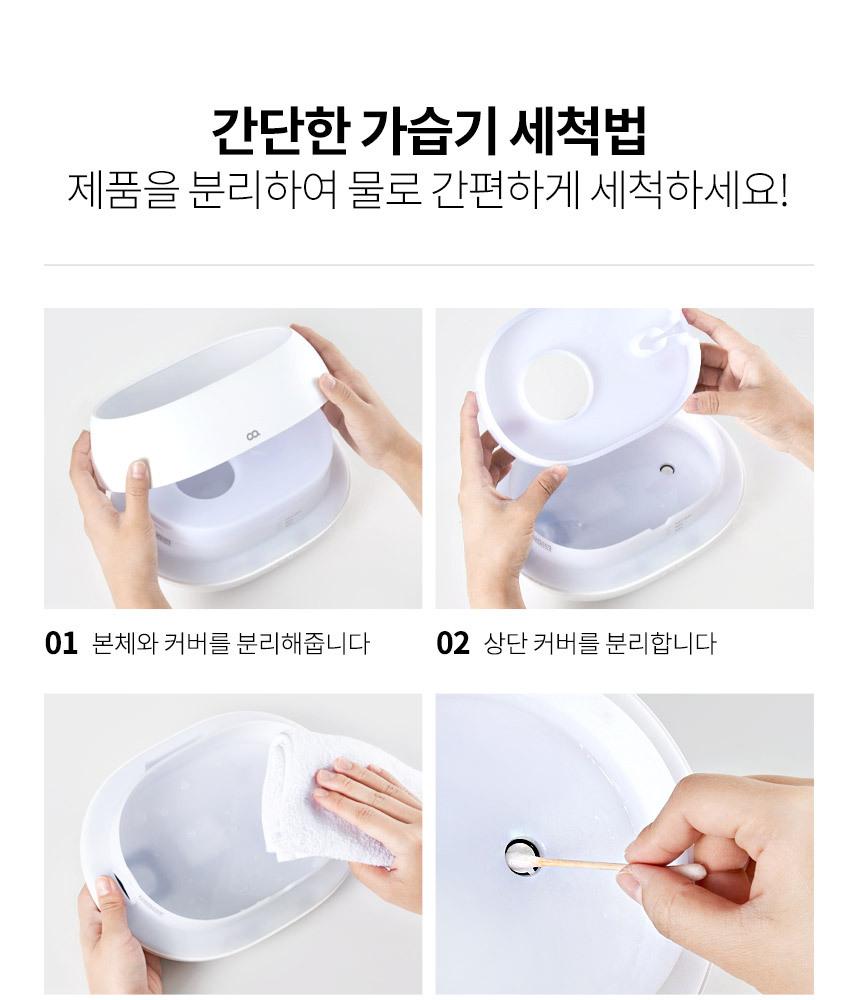 간단한 가습기 세척법
제품을 분리하여 물로 간편하게 세척하세요!

01 본체와 커버를 분리해줍니다

02 상단 커버를 분리합니다