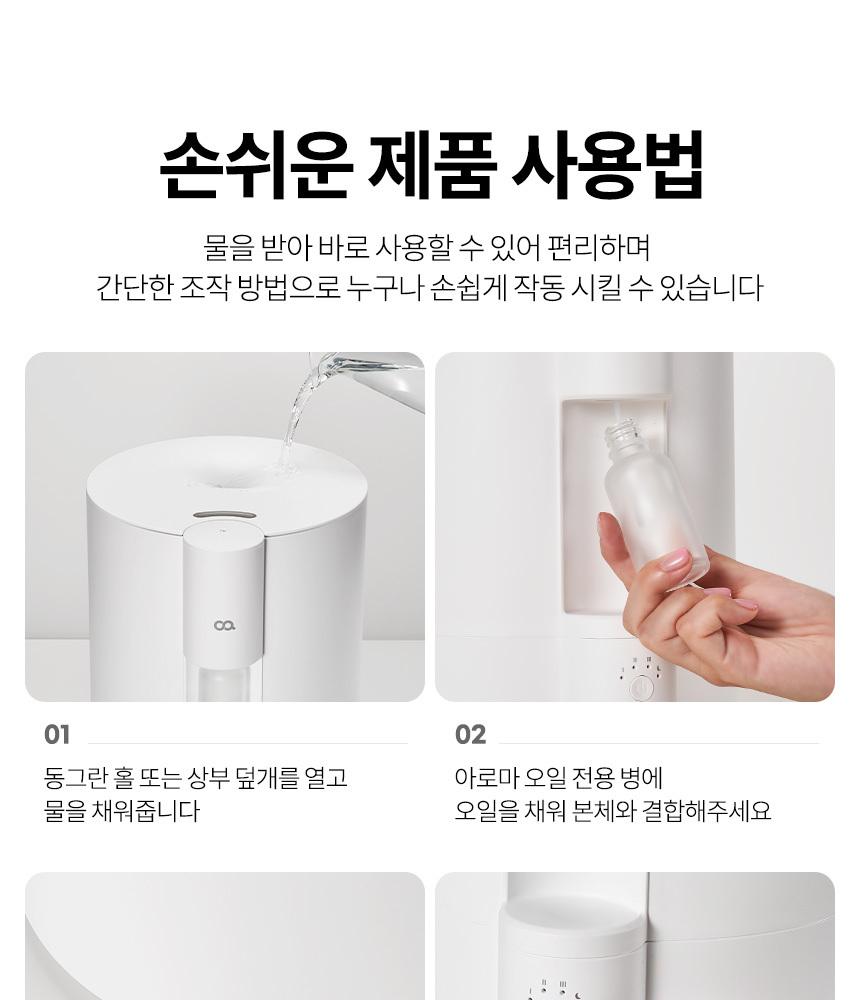 손쉬운 제품 사용법

물을 받아 바로 사용할 수 있어 편리하며
간단한 조작 방법으로 누구나 손쉽게 작동 시킬 수 있습니다

01

동그란 홀 또는 상부 덮개를 열고
물을 채워줍니다

02

아로마 오일 전용 병에
오일을 채워 본체와 결합해주세요