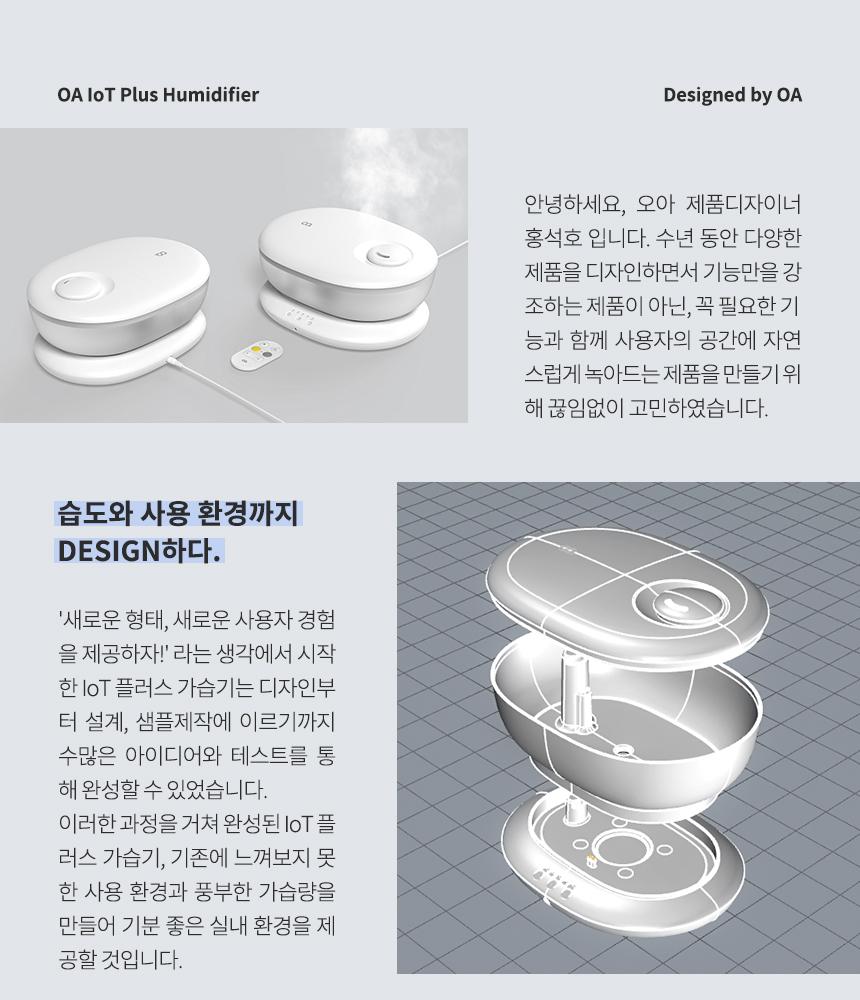 OA IoT Plus Humidifier

Designed by OA

안녕하세요, 오아 제품디자이너 홍석호 입니다. 수년 동안 다양한 제품을 디자인하면서 기능만을 강조하는 제품이 아닌, 꼭 필요한 기능과 함께 사용자의 공간에 자연스럽게 녹아드는 제품을 만들기 위해 끊임없이 고민하였습니다.

습도와 사용 환경까지 DESIGN하다.

'새로운 형태, 새로운 사용자 경험을 제공하자!' 라는 생각에서 시작한 IoT 플러스 가습기는 디자인부터 설계, 샘플제작에 이르기까지 수많은 아이디어와 테스트를 통해 완성할 수 있었습니다.
이러한 과정을 거쳐 완성된 IoT 플러스 가습기, 기존에 느껴보지 못한 사용 환경과 풍부한 가습량을 만들어 기분 좋은 실내 환경을 제공할 것입니다.