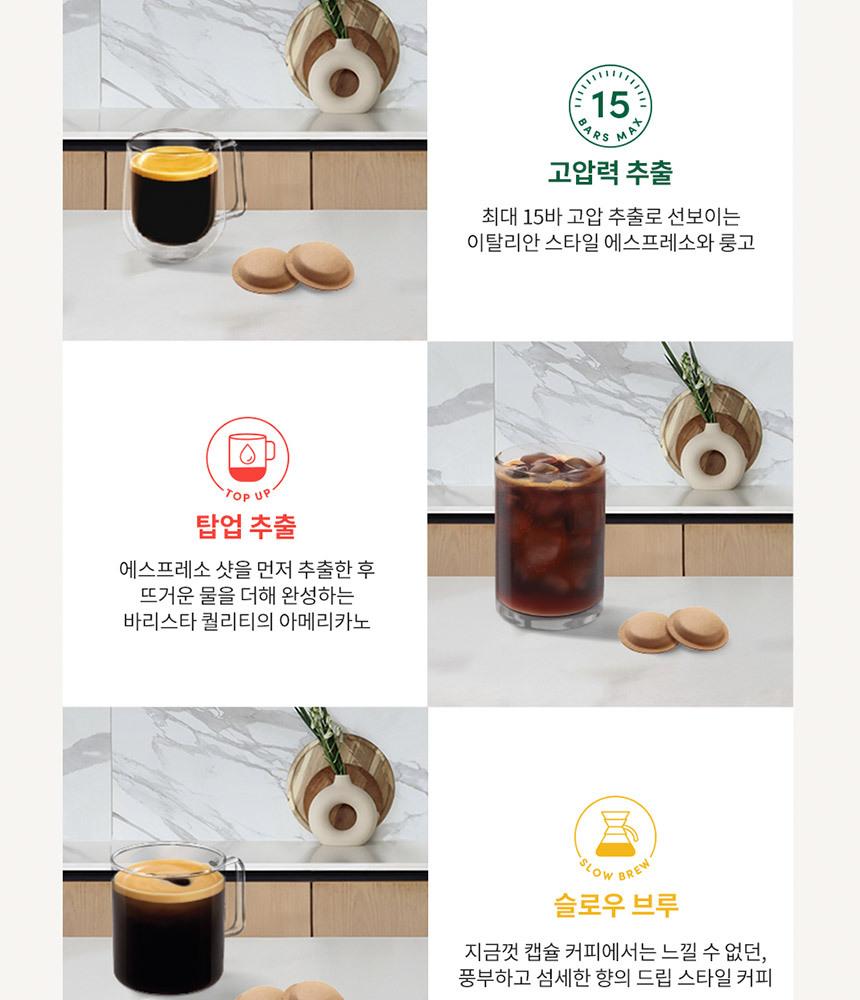 15
BARS MAX

고압력 추출

최대 15바 고압 추출로 선보이는
이탈리안 스타일 에스프레소와 룽고

TOP UP

탑업 추출

에스프레소 샷을 먼저 추출한 후
뜨거운 물을 더해 완성하는
바리스타 퀄리티의 아메리카노

SLOW BREW

슬로우 브루

지금껏 캡슐 커피에서는 느낄 수 없던,
풍부하고 섬세한 향의 드립 스타일 커피